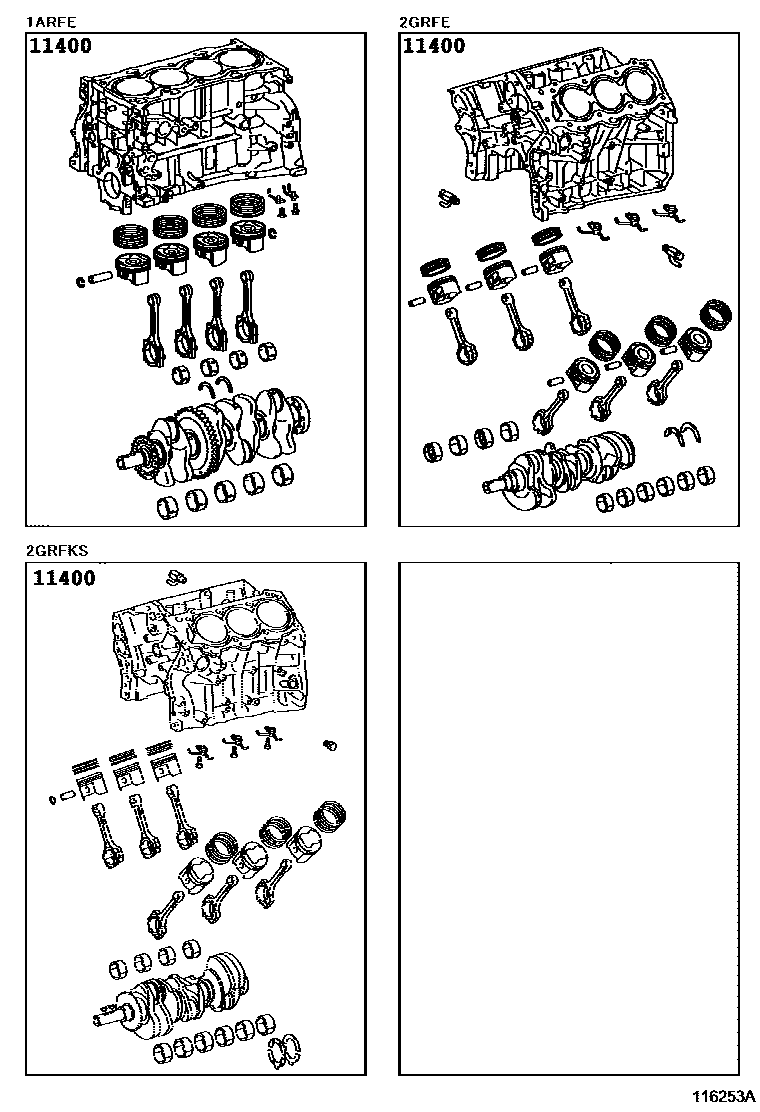 1ARFE

11400

2GRFE

11400

2GRFKS

11400

116253A