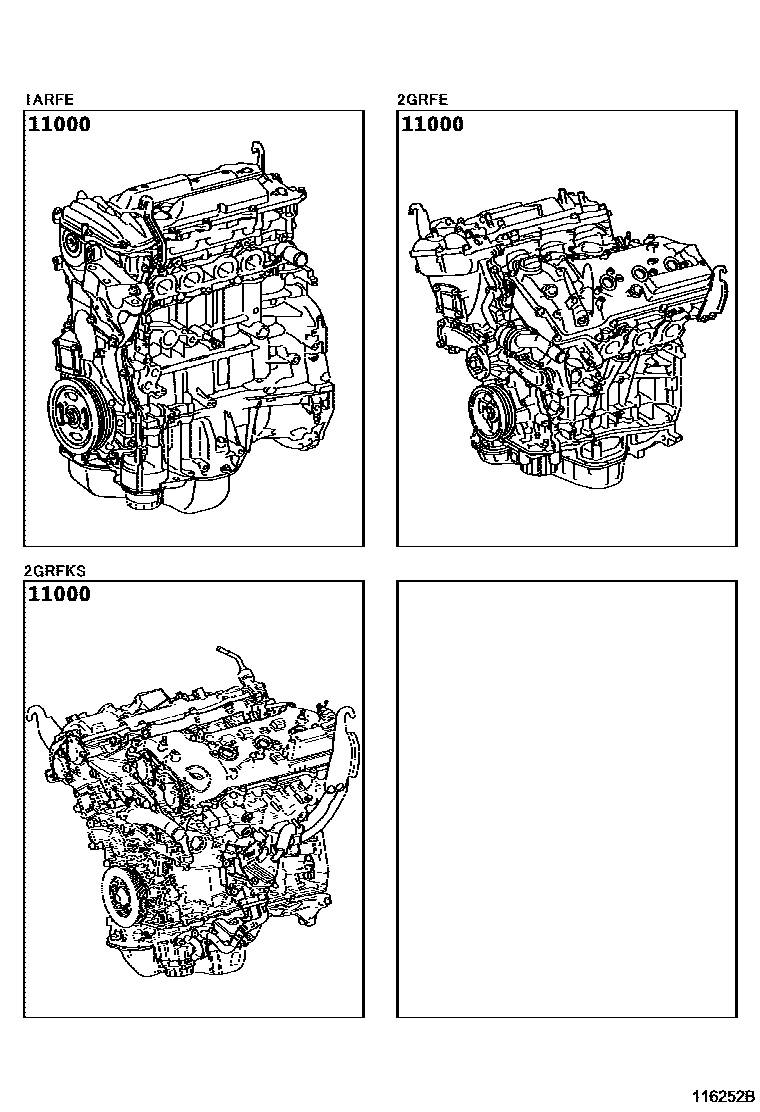 1ARFE
11000

2GRFE
11000

2GRFKS
11000

116252B