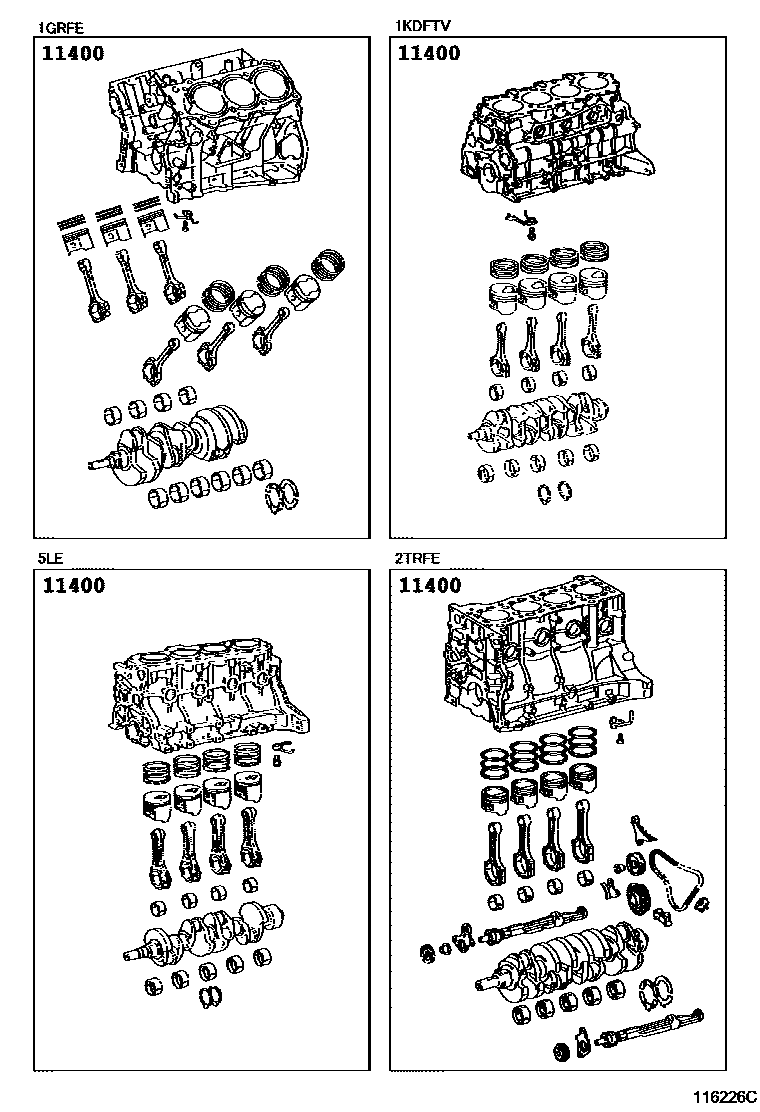 1GRFE

11400

1KDFTV

11400

5LE

11400

2TRFE

11400

116226C