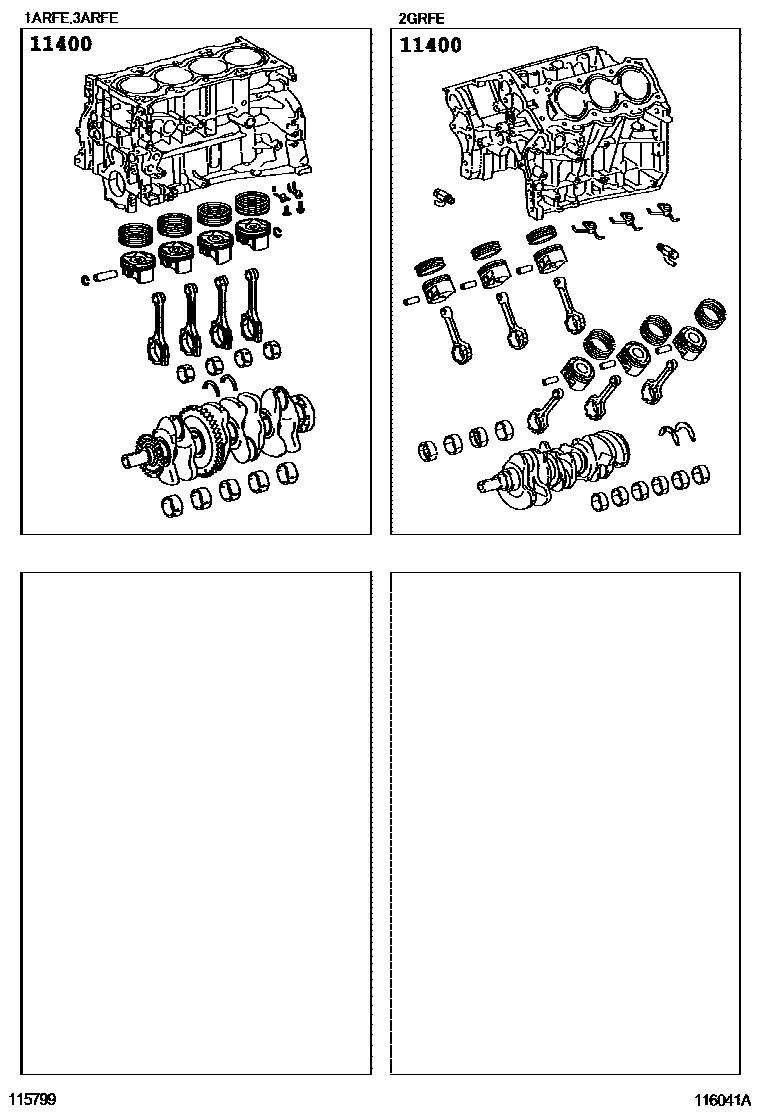 1ARFE,3ARFE

11400

2GRFE

11400

115799

116041A