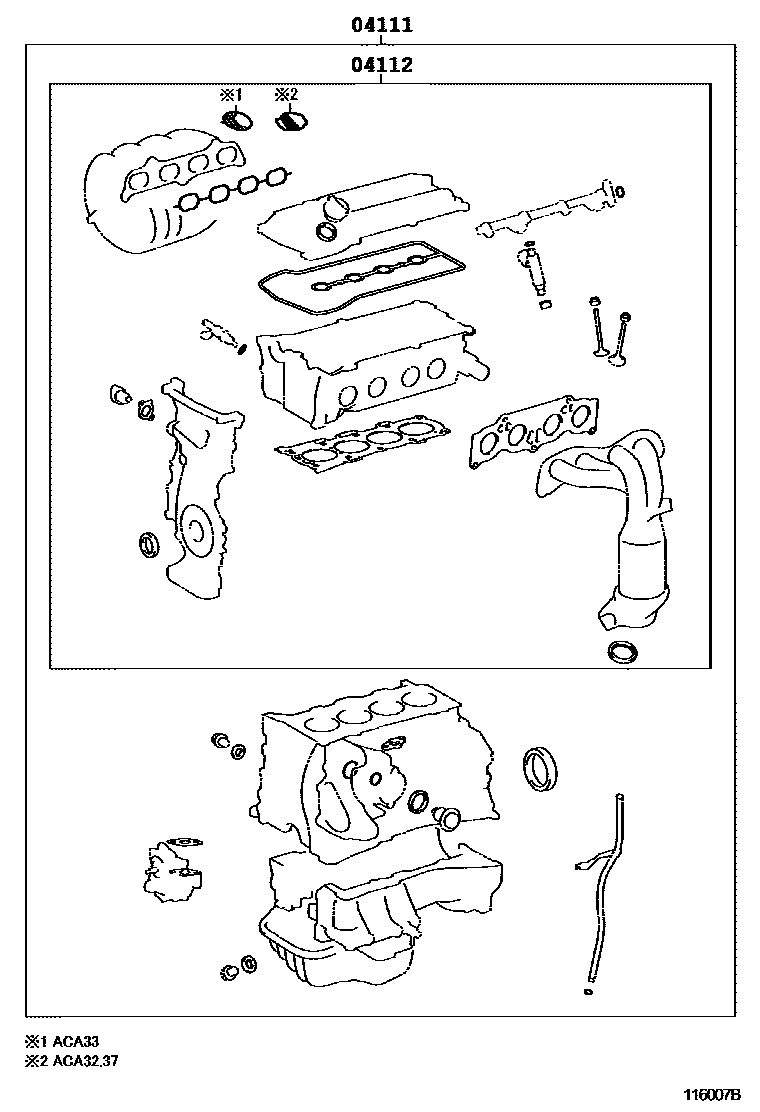 04111

04112

※1

※2

※1 ACA33
※2 ACA32,37

116007B