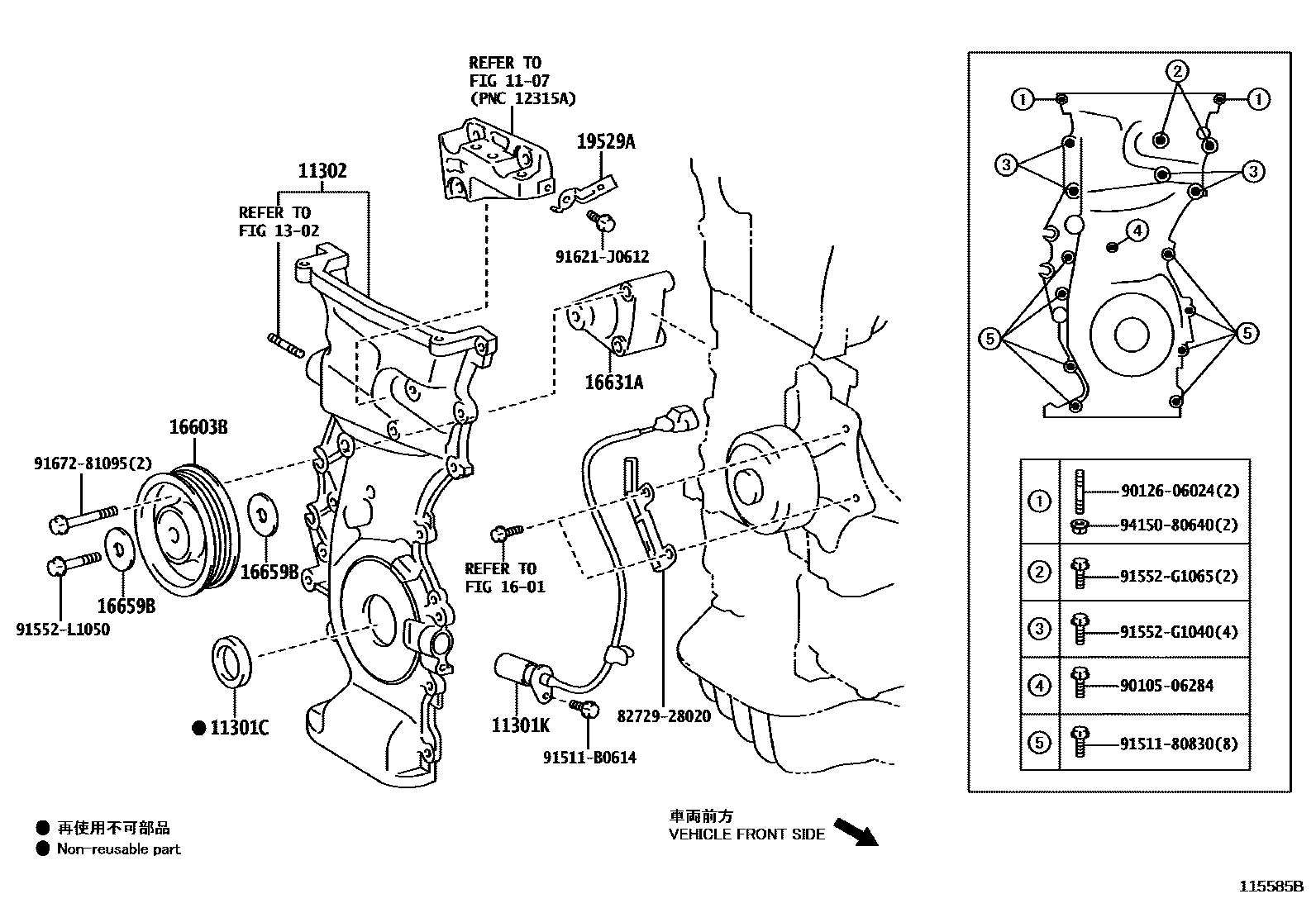 REFER TO
FIG 11-07
(PNC 12315A)

19529A

11302

REFER TO
FIG 13-02

91621-J0612

16631A

16603B

91672-81095(2)

16659B

16659B

91552-L1050

REFER TO
FIG 16-01

● 11301C

11301K

91511-B0614

82729-28020

① ② ① ③ ③ ④ ⑤ ⑤

| ① | 90126-06024(2) 94150-80640(2) |
|---|---|
| ② | 91552-G1065(2) |
| ③ | 91552-G1040(4) |
| ④ | 90105-06284 |
| ⑤ | 91511-80830(8) |

● 再使用不可部品
● Non-reusable part

車両前方
VEHICLE FRONT SIDE

115585B