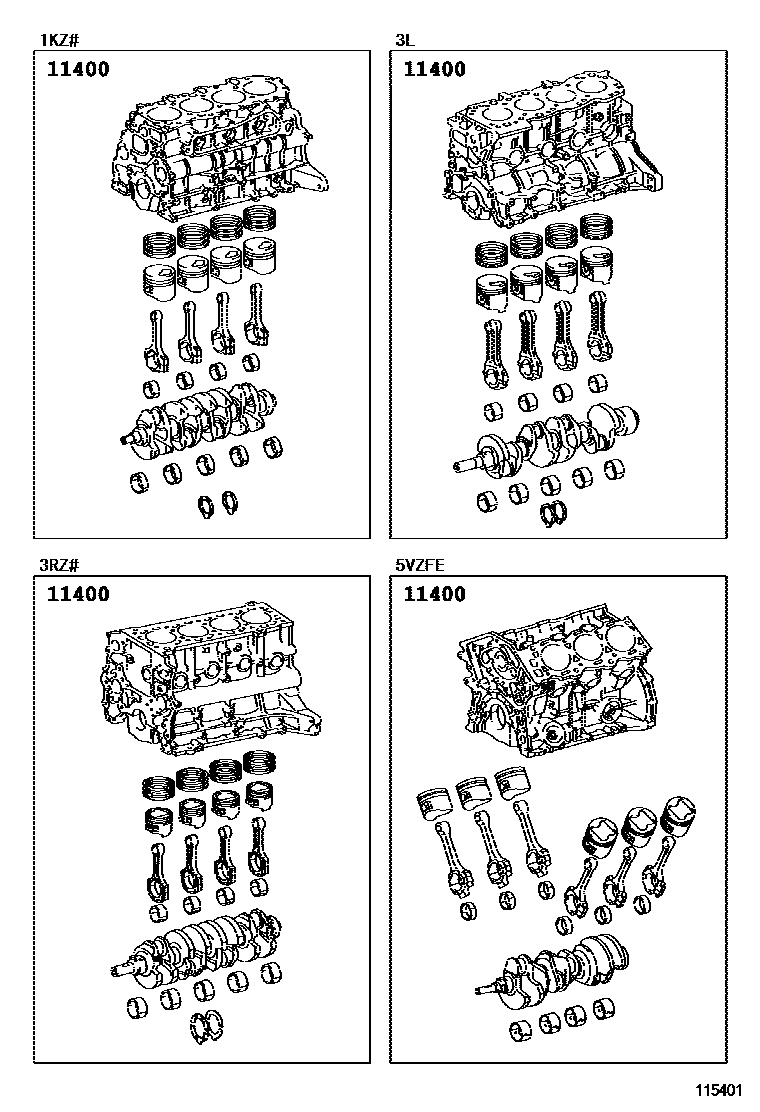 1KZ#

11400

3L

11400

3RZ#

11400

5VZFE

11400

115401