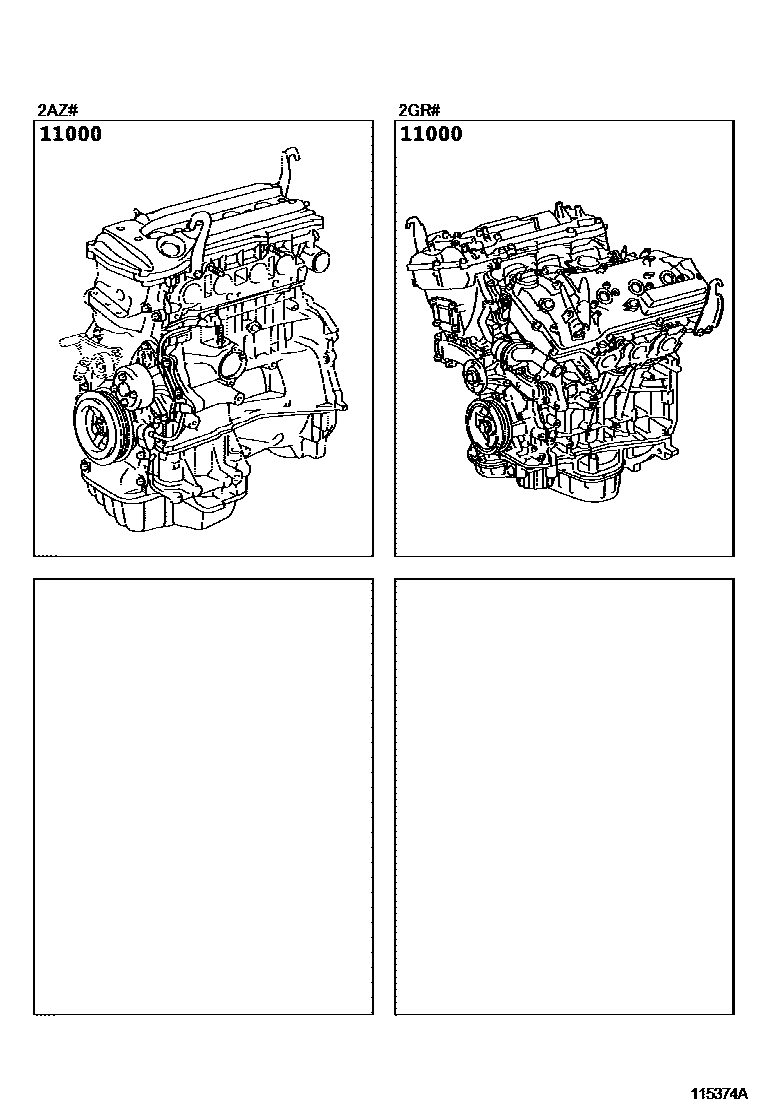 2AZ#
11000

2GR#
11000

115374A