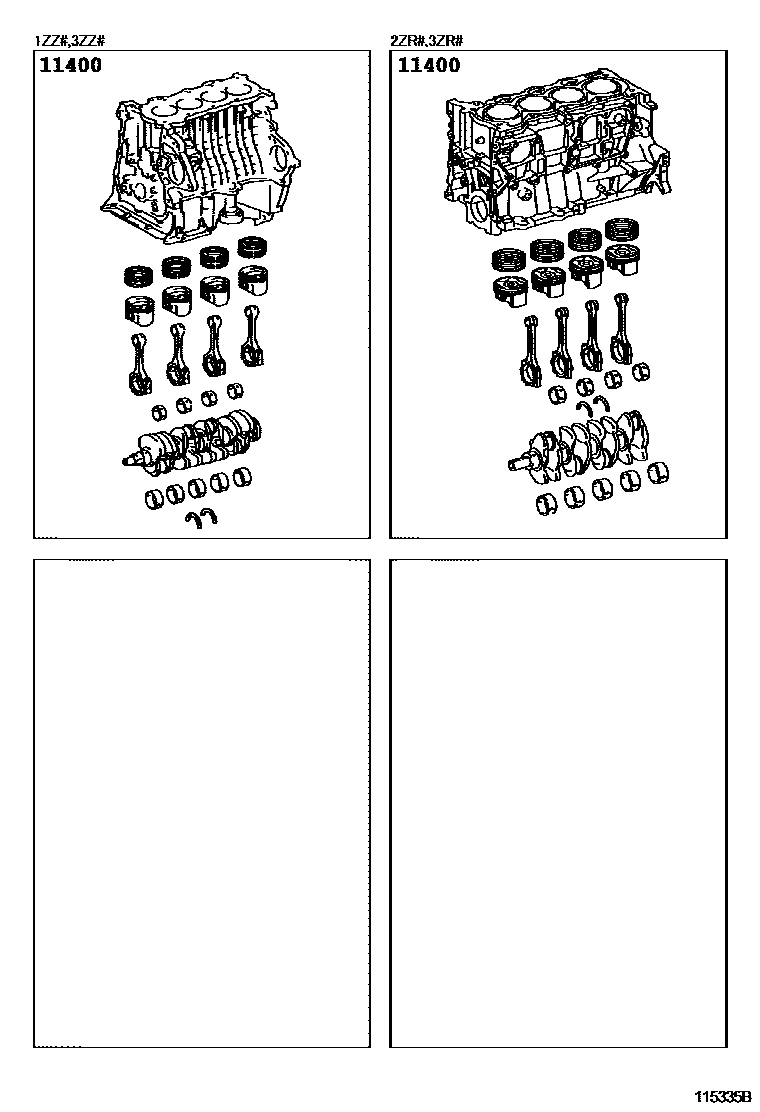 1ZZ#,3ZZ#

11400

2ZR#,3ZR#

11400

115335B