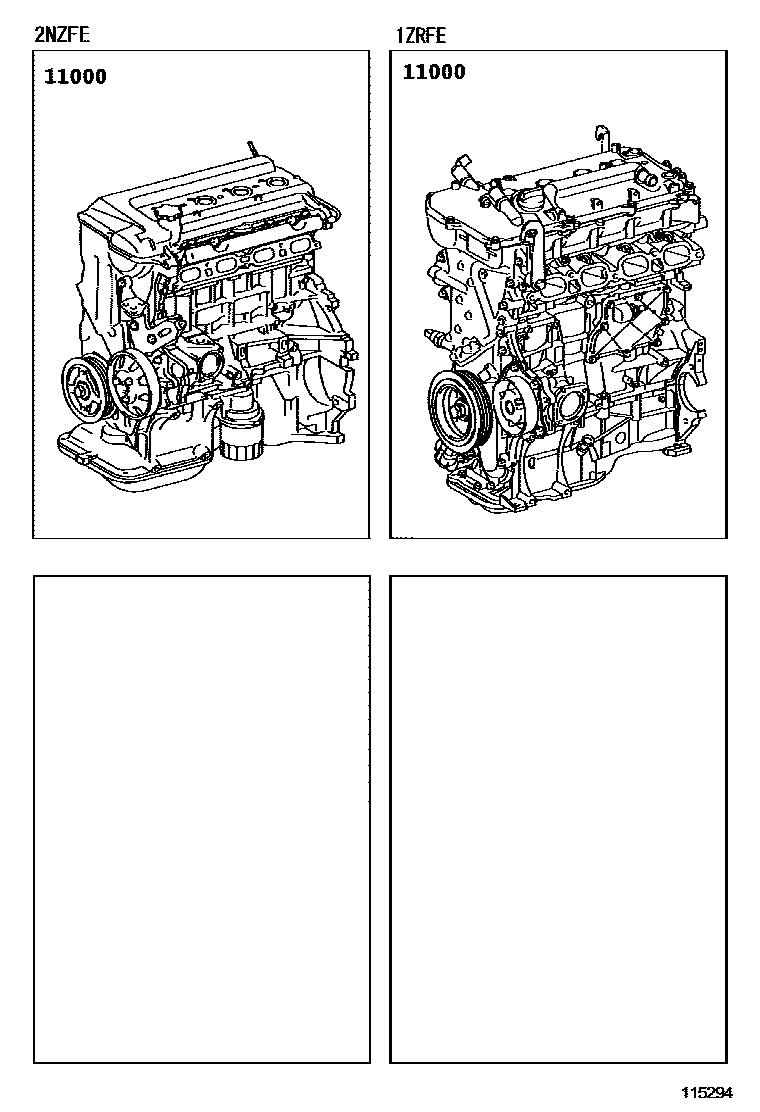 2NZFE

11000

1ZRFE

11000

115294