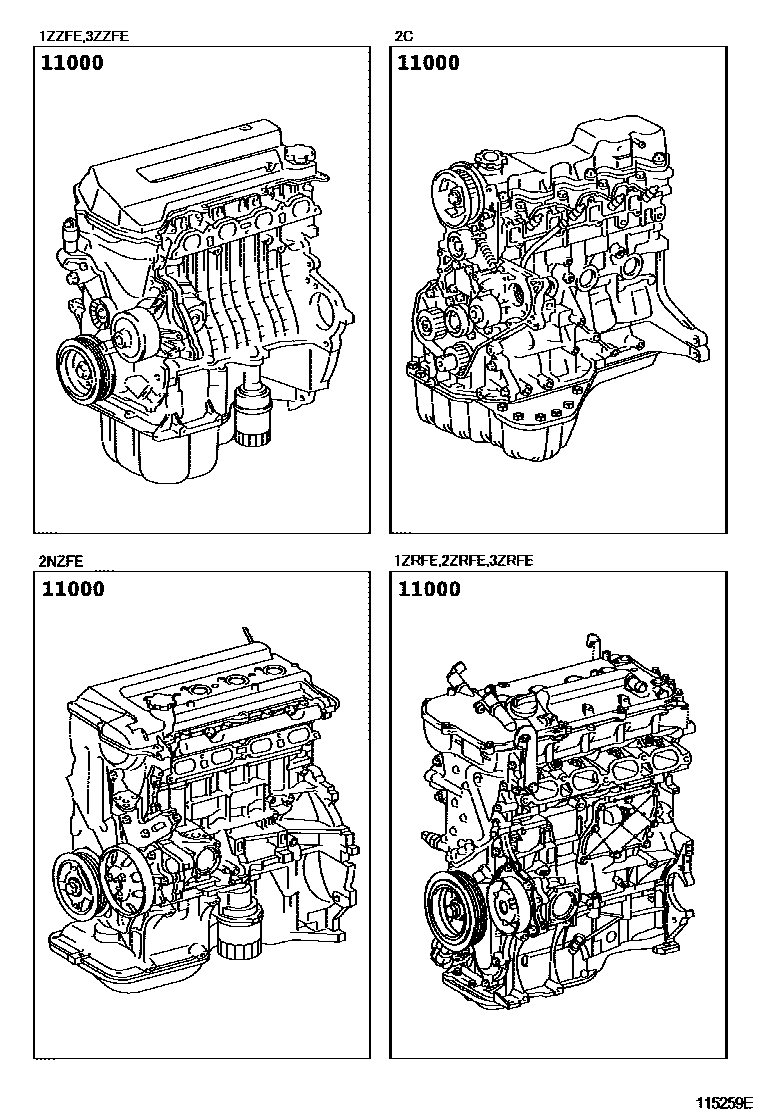 1ZZFE,3ZZFE

11000

2C

11000

2NZFE

11000

1ZRFE,2ZRFE,3ZRFE

11000

115259E