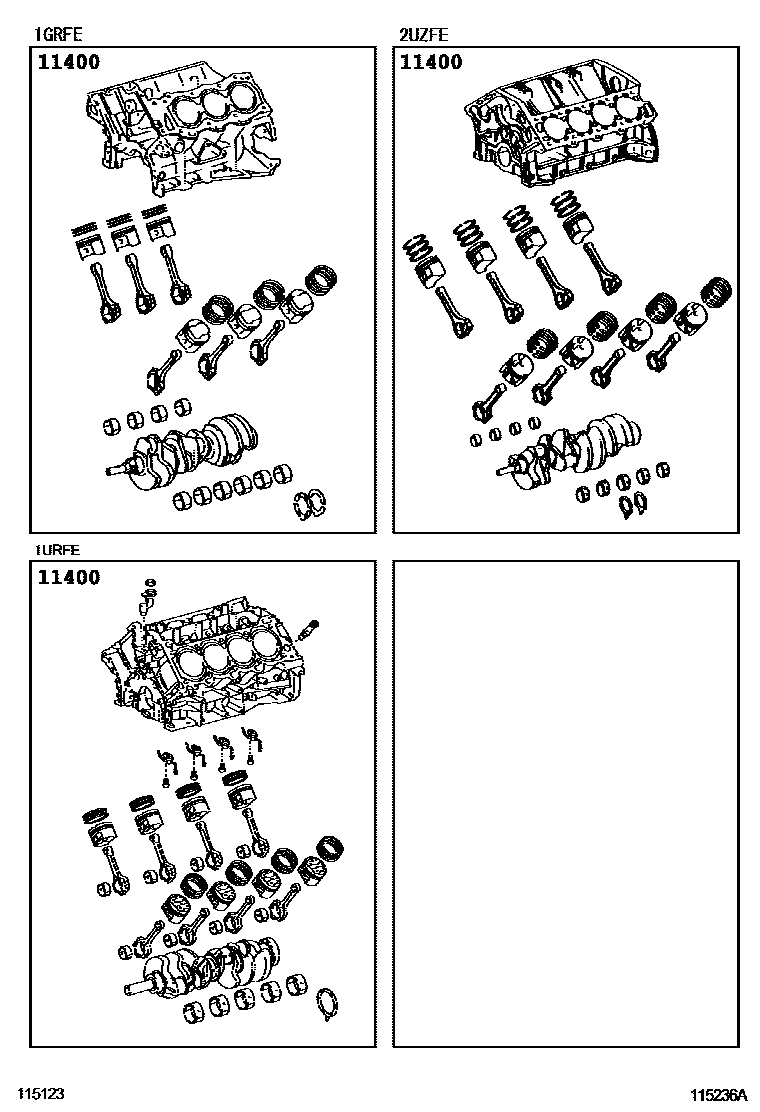 1GRFE

11400

2UZFE

11400

1URFE

11400

115123

115236A