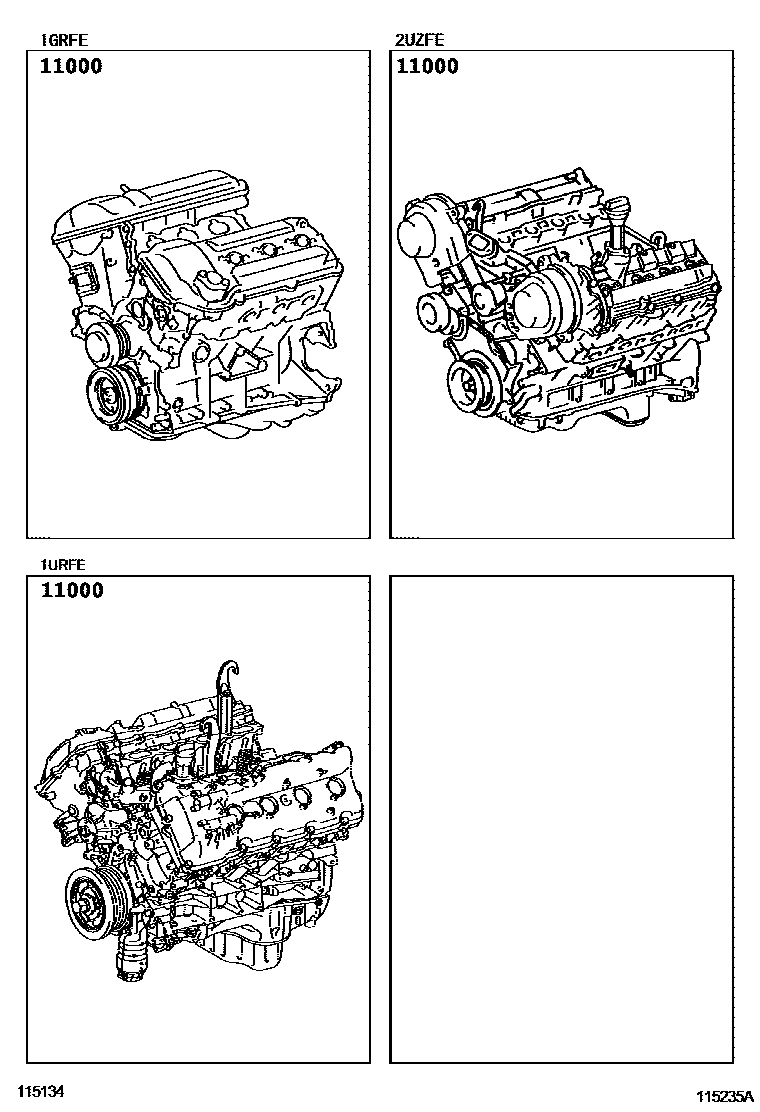 1GRFE

11000

2UZFE

11000

1URFE

11000

115134

115235A