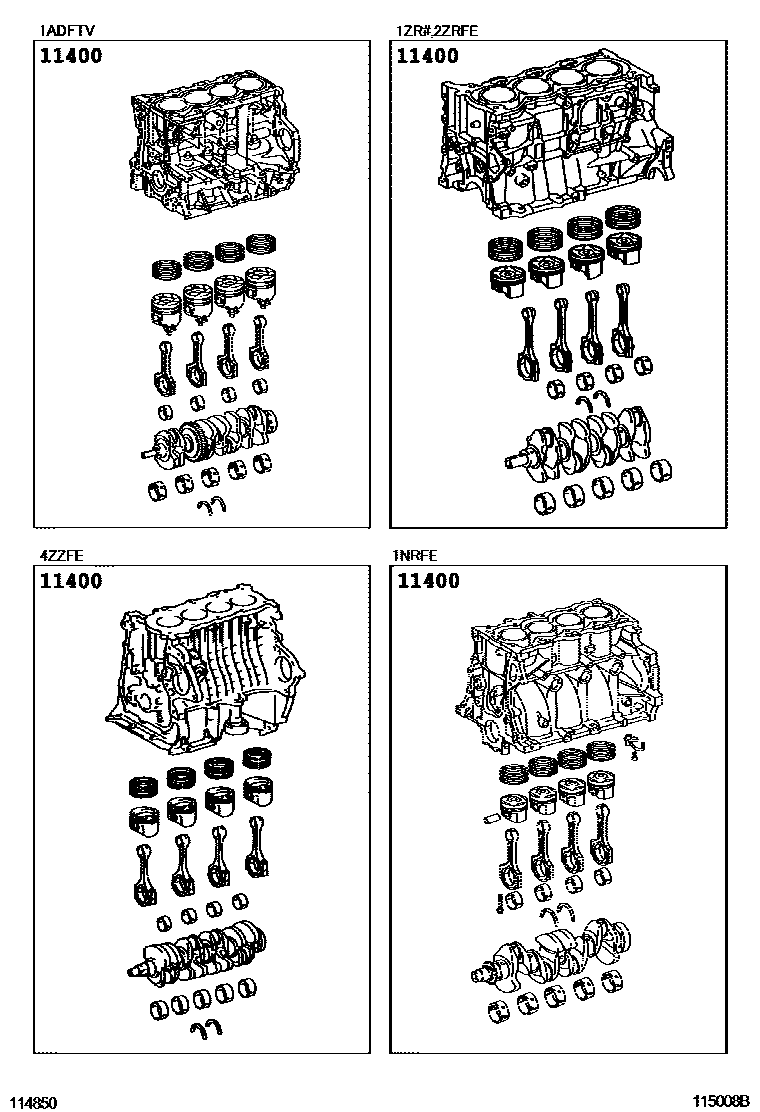 1ADFTV

11400

1ZR#,2ZRFE

11400

4ZZFE

11400

1NRFE

11400

114850

115008B