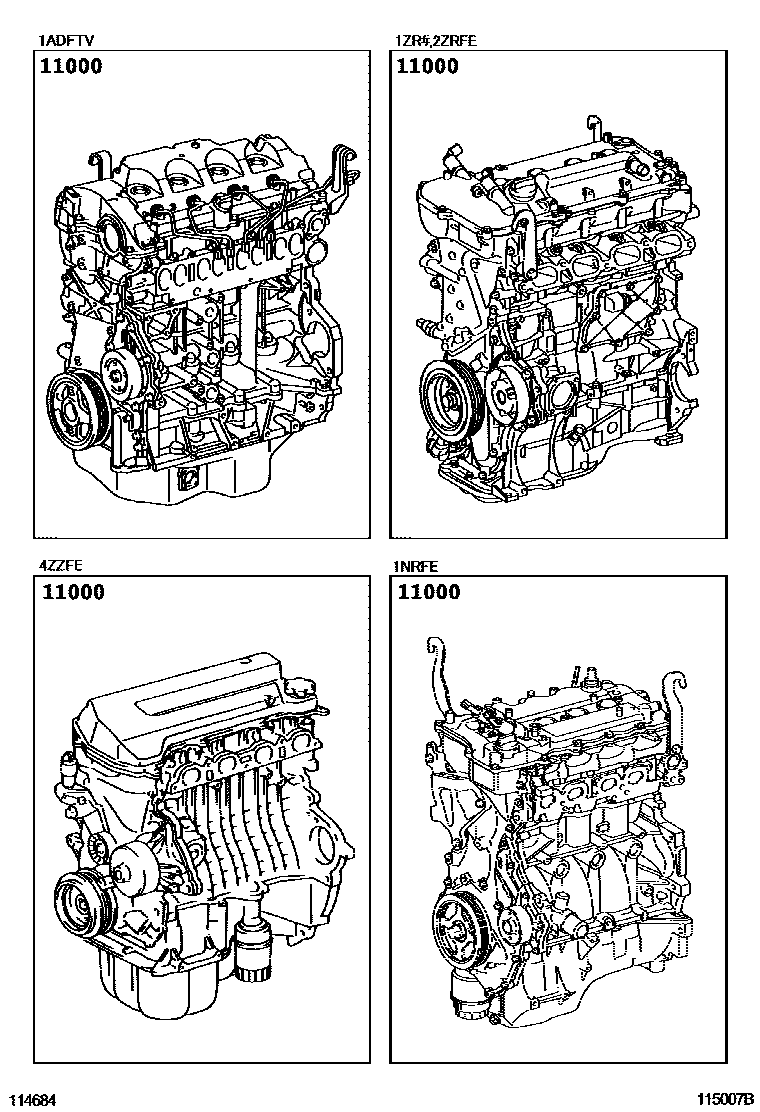 1ADFTV

11000

1ZR#,2ZRFE

11000

4ZZFE

11000

1NRFE

11000

114684

115007B