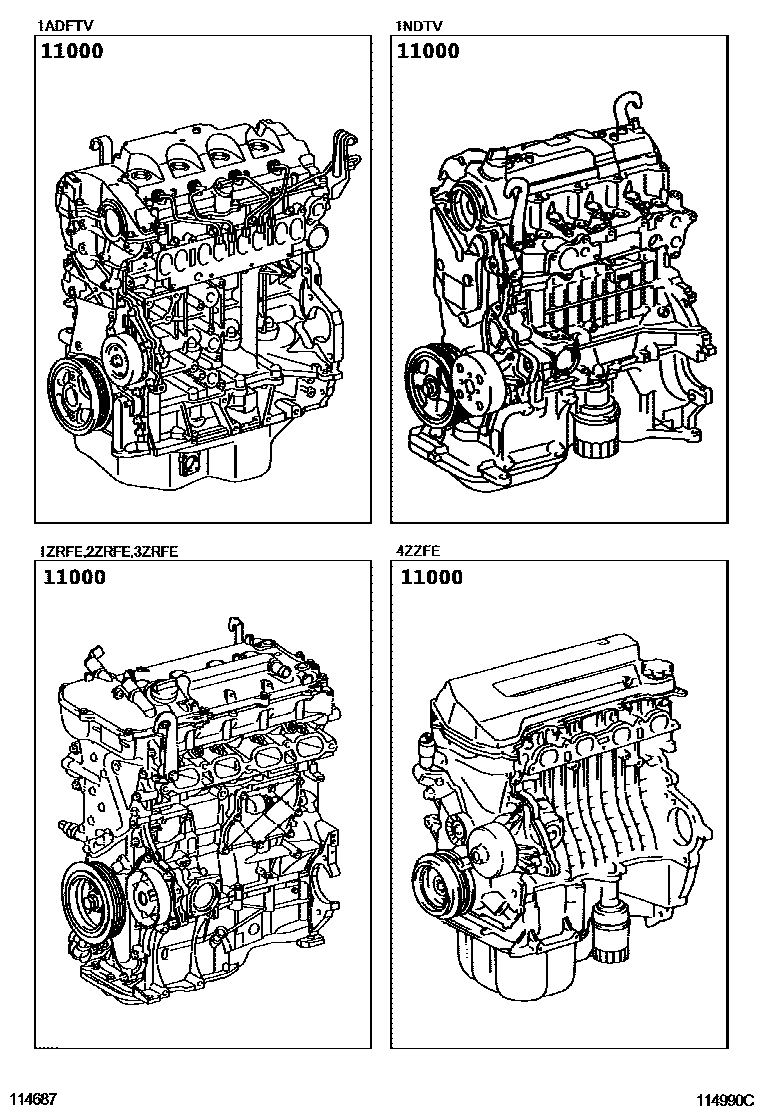 1ADFTV
11000

1NDTV
11000

1ZRFE,2ZRFE,3ZRFE
11000

4ZZFE
11000

114687

114990C