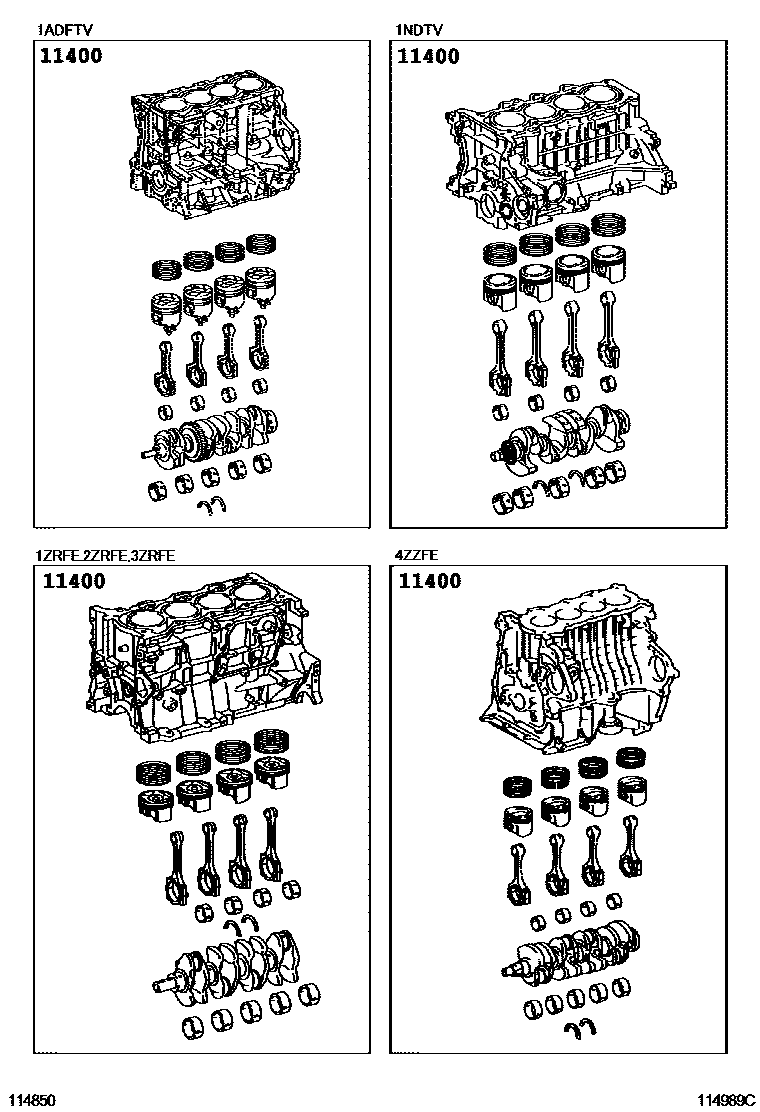 1ADFTV

11400

1NDTV

11400

1ZRFE,2ZRFE,3ZRFE

11400

4ZZFE

11400

114850

114989C