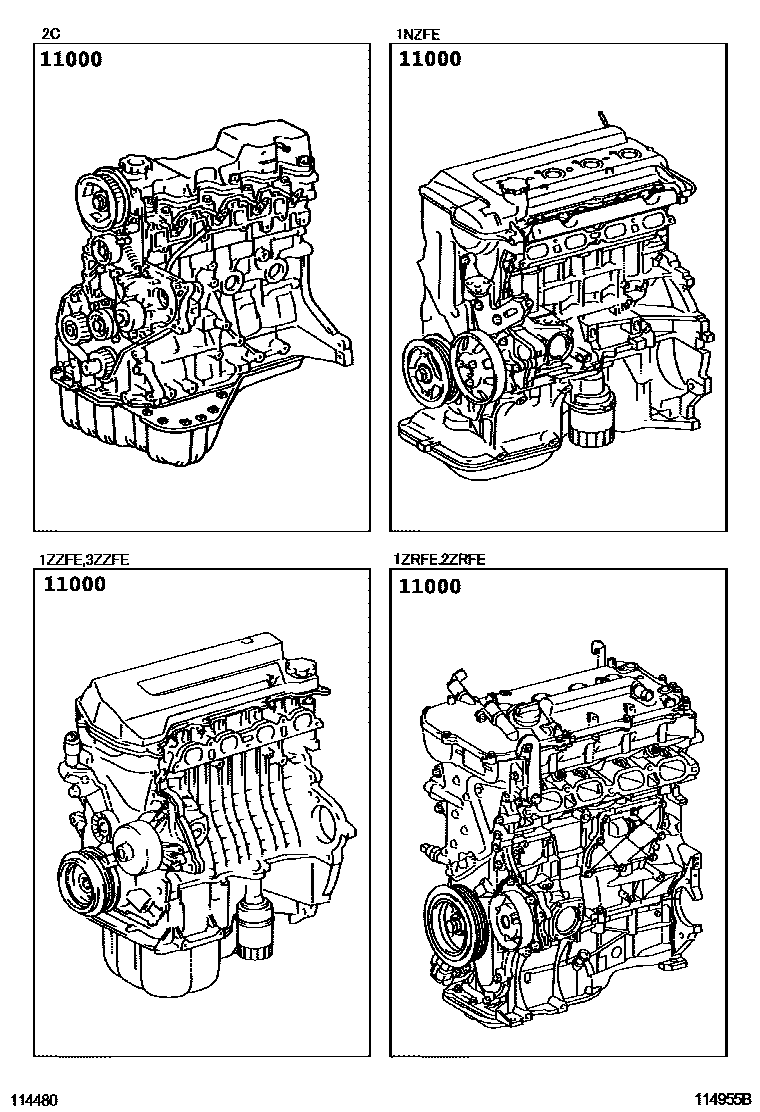 2C
11000

1NZFE
11000

1ZZFE,3ZZFE
11000

1ZRFE,2ZRFE
11000

114480

114955B