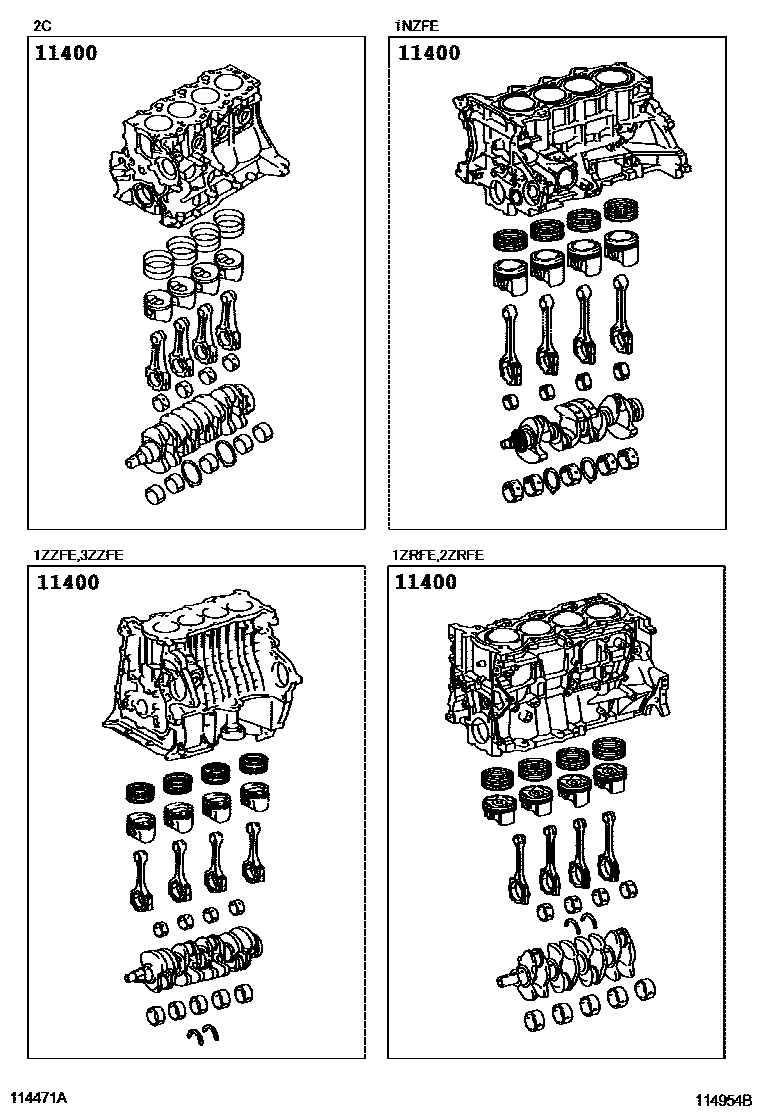 2C
11400

1NZFE
11400

1ZZFE,3ZZFE
11400

1ZRFE,2ZRFE
11400

114471A

114954B