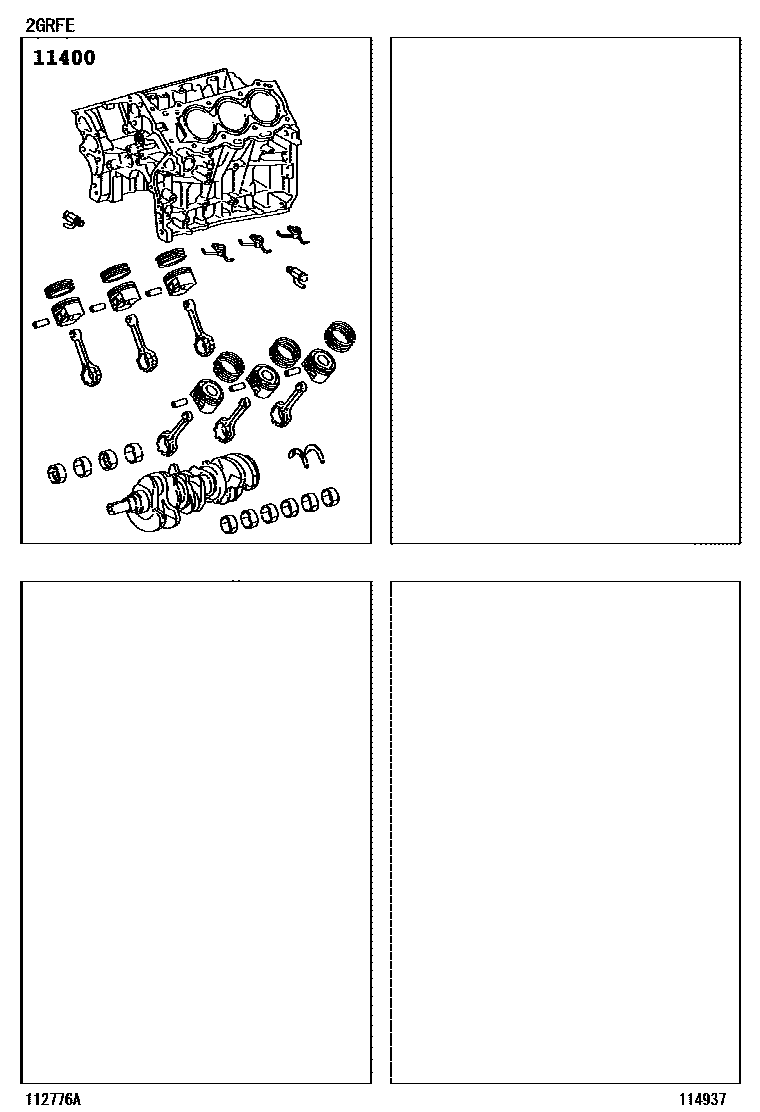 2GRFE

11400

112776A

114937