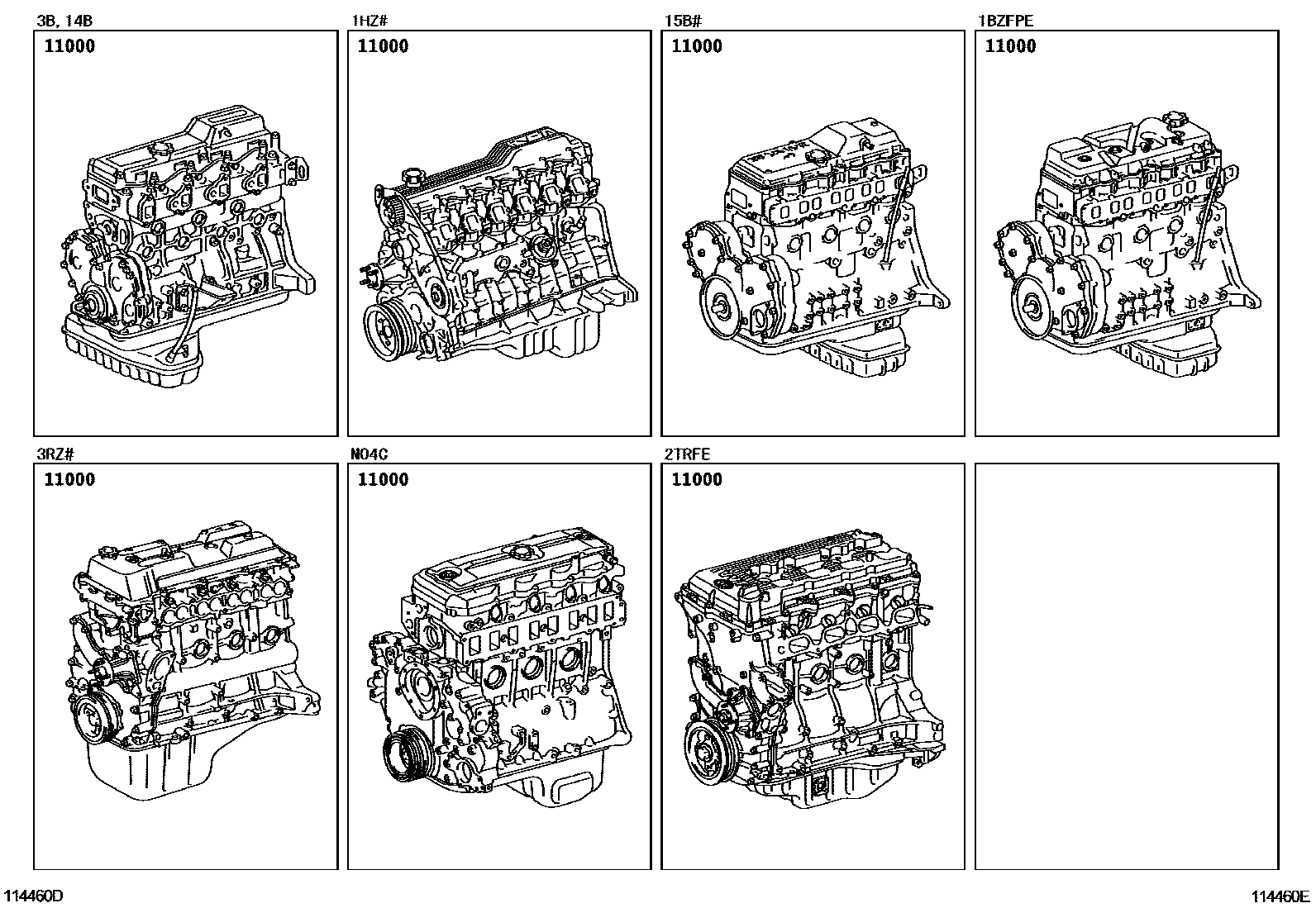 3B, 14B
11000

1HZ#
11000

15B#
11000

1BZFPE
11000

3RZ#
11000

N04C
11000

2TRFE
11000

114460D

114460E