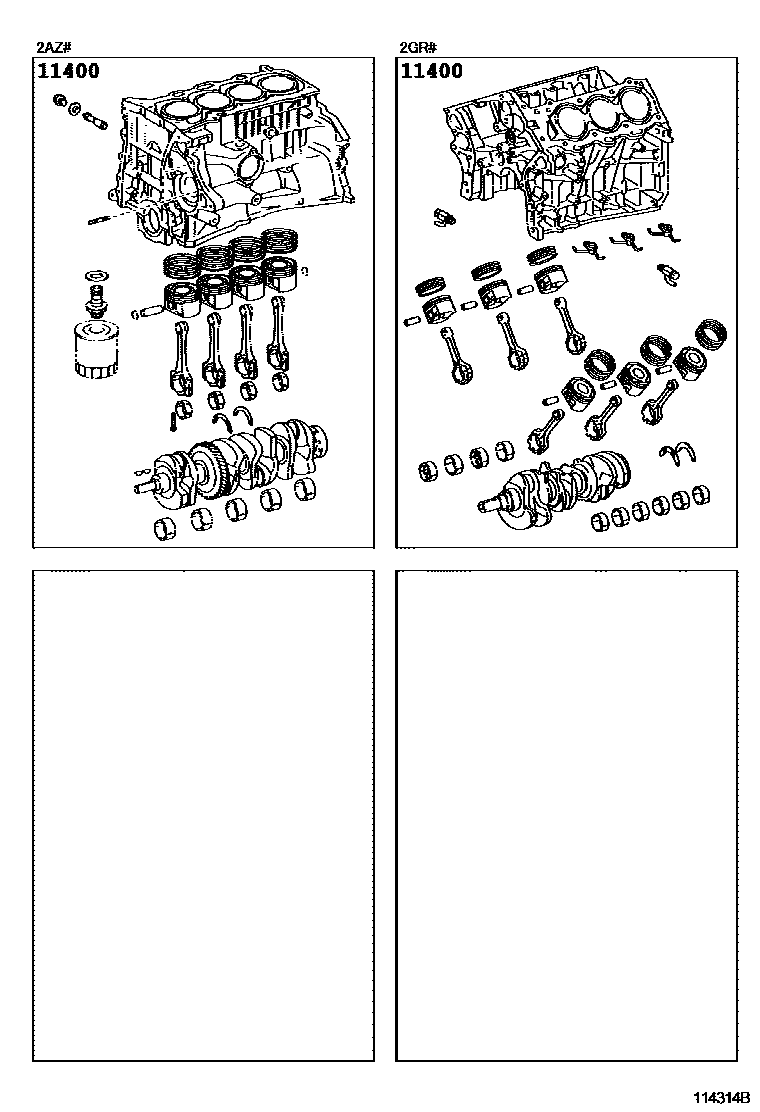 2AZ#

11400

2GR#

11400

114314B