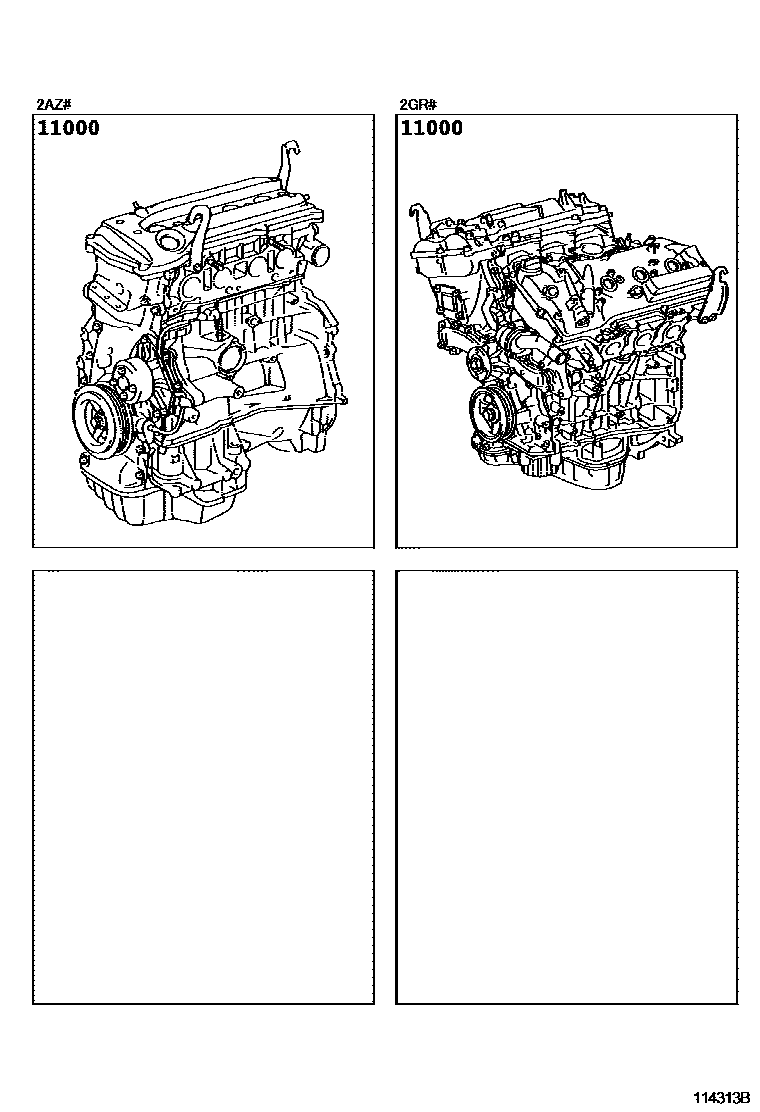 2AZ#

11000

2GR#

11000

114313B