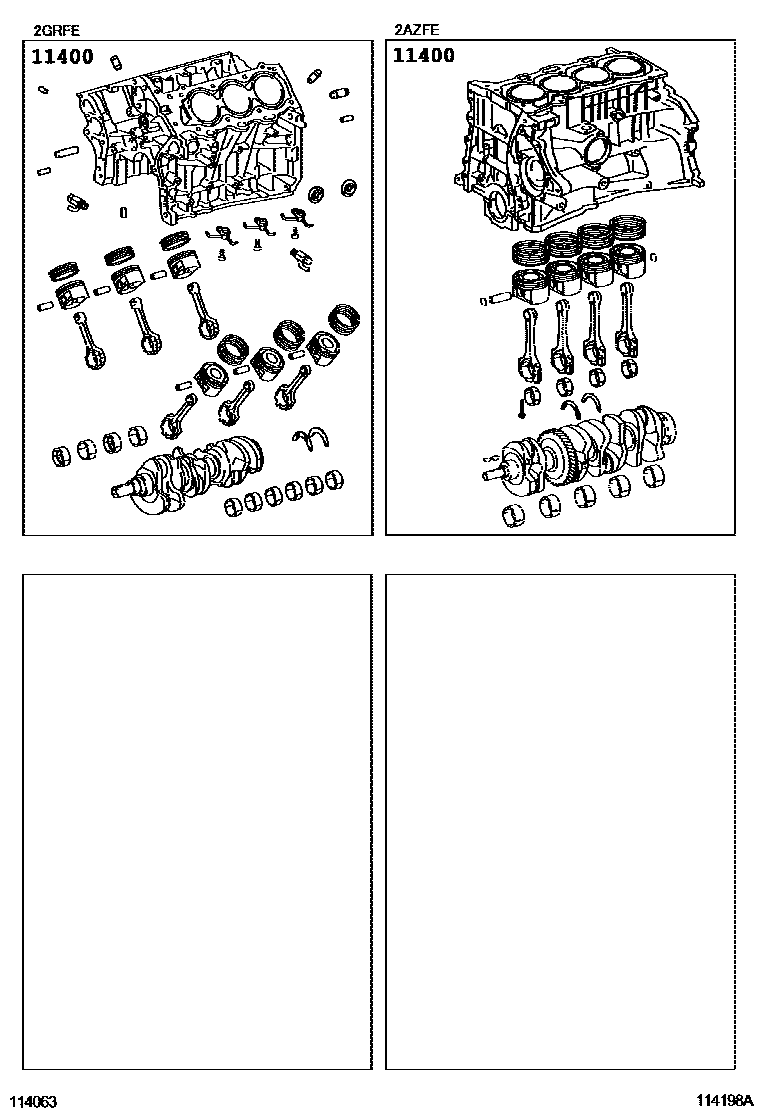 2GRFE

11400

2AZFE

11400

114063

114198A