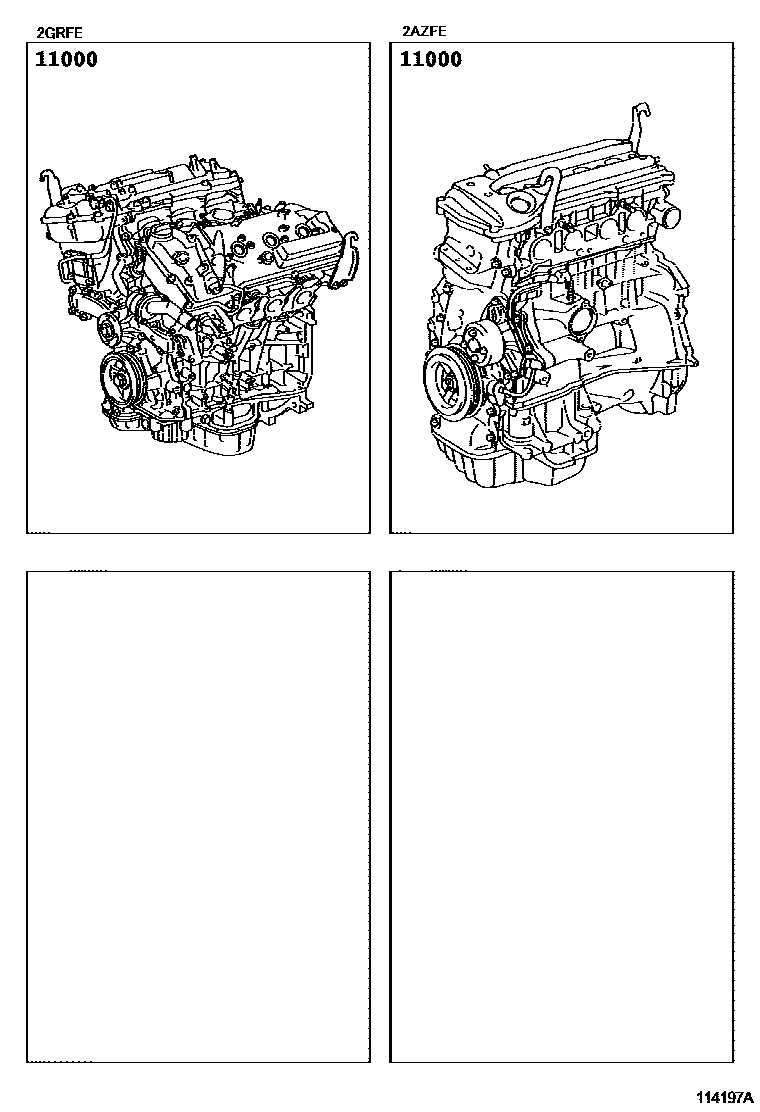 2GRFE
11000

2AZFE
11000

114197A