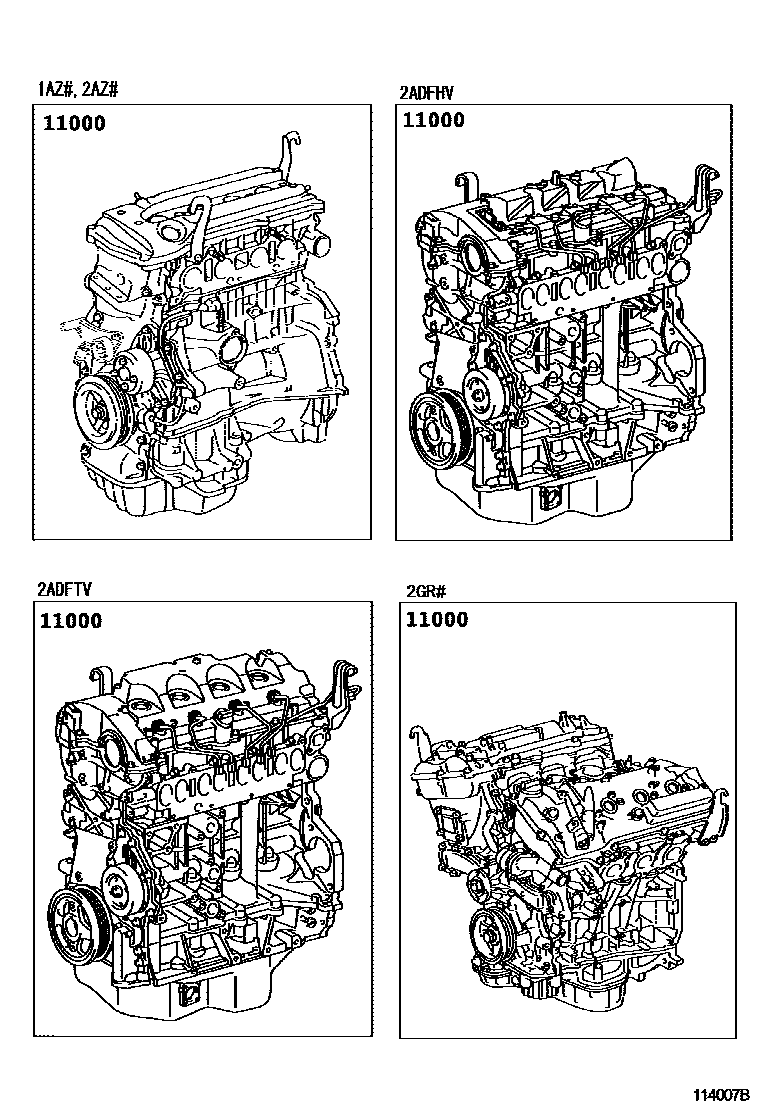 1AZ#, 2AZ#

11000

2ADFHV

11000

2ADFTV

11000

2GR#

11000

114007B