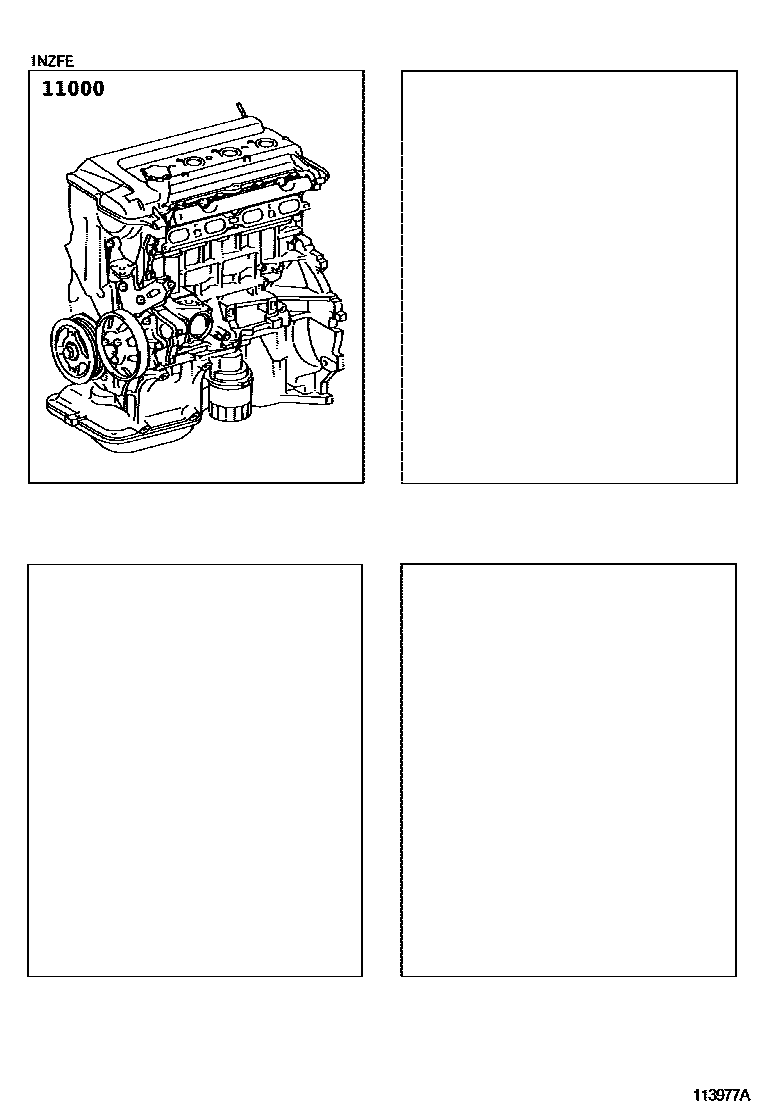 1NZFE

11000

113977A