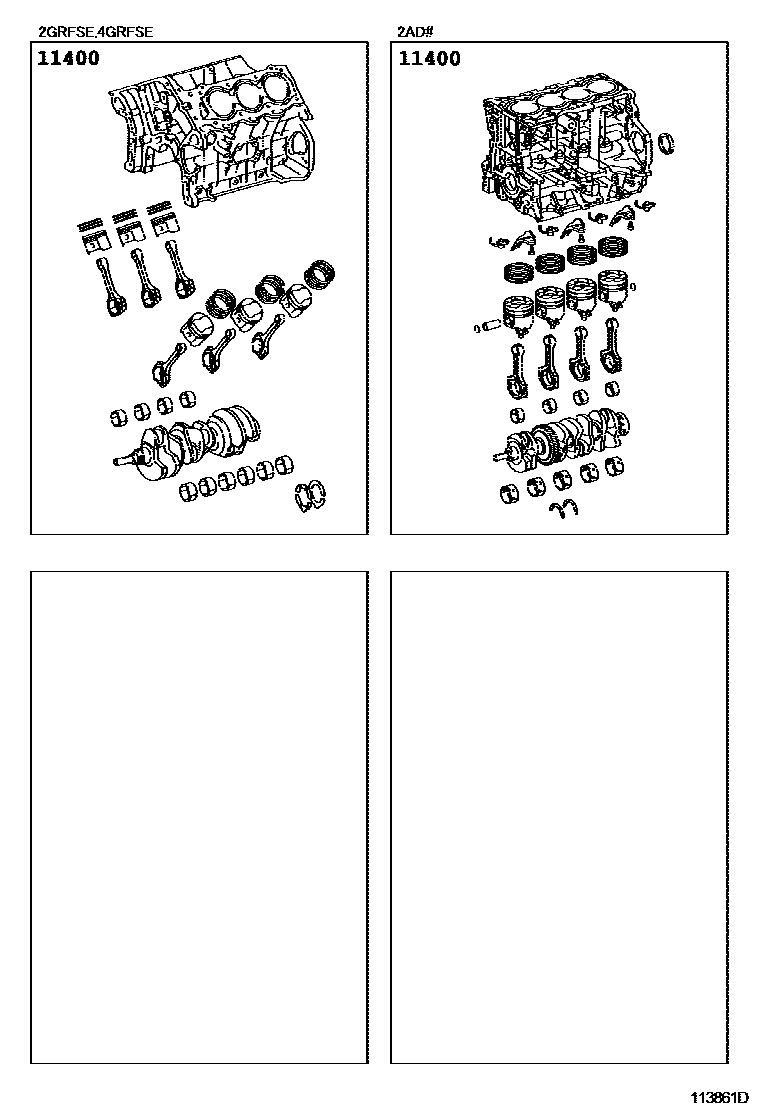 2GRFSE,4GRFSE

11400

2AD#

11400

113861D