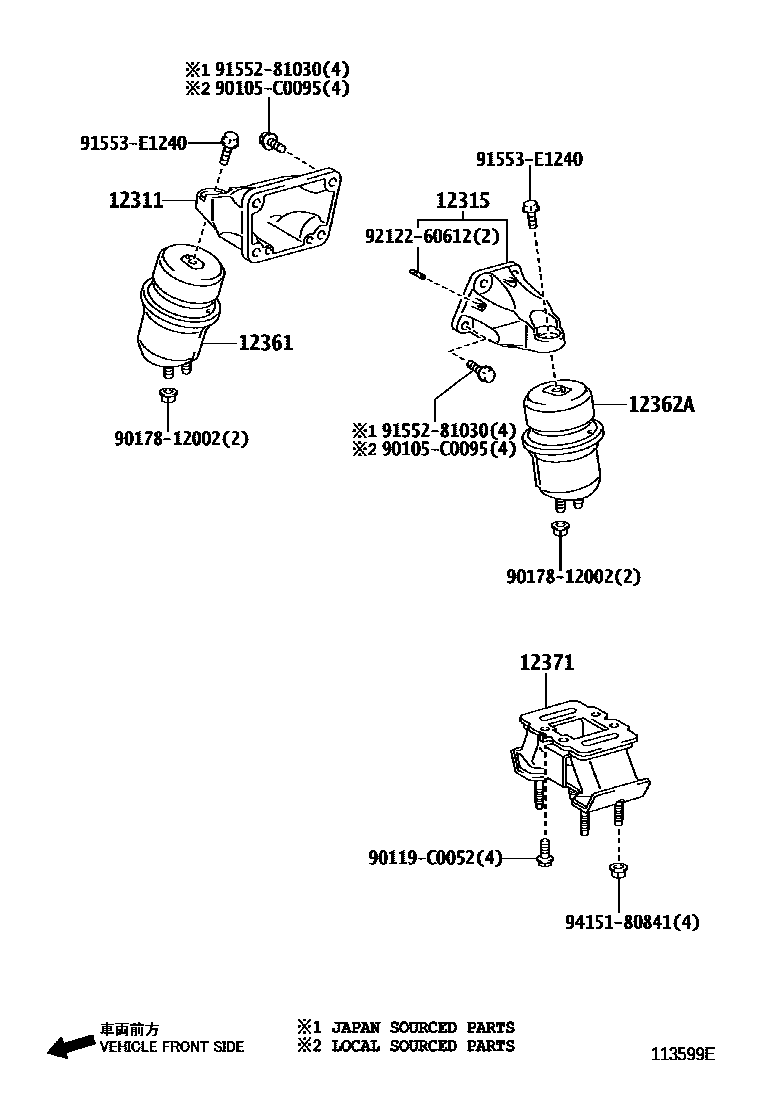 ※1 91552-81030(4)
※2 90105-C0095(4)

91553-E1240

12311

12361

90178-12002(2)

91553-E1240

12315

92122-60612(2)

※1 91552-81030(4)
※2 90105-C0095(4)

12362A

90178-12002(2)

12371

90119-C0052(4)

94151-80841(4)

車両前方
VEHICLE FRONT SIDE

※1 JAPAN SOURCED PARTS
※2 LOCAL SOURCED PARTS

113599E