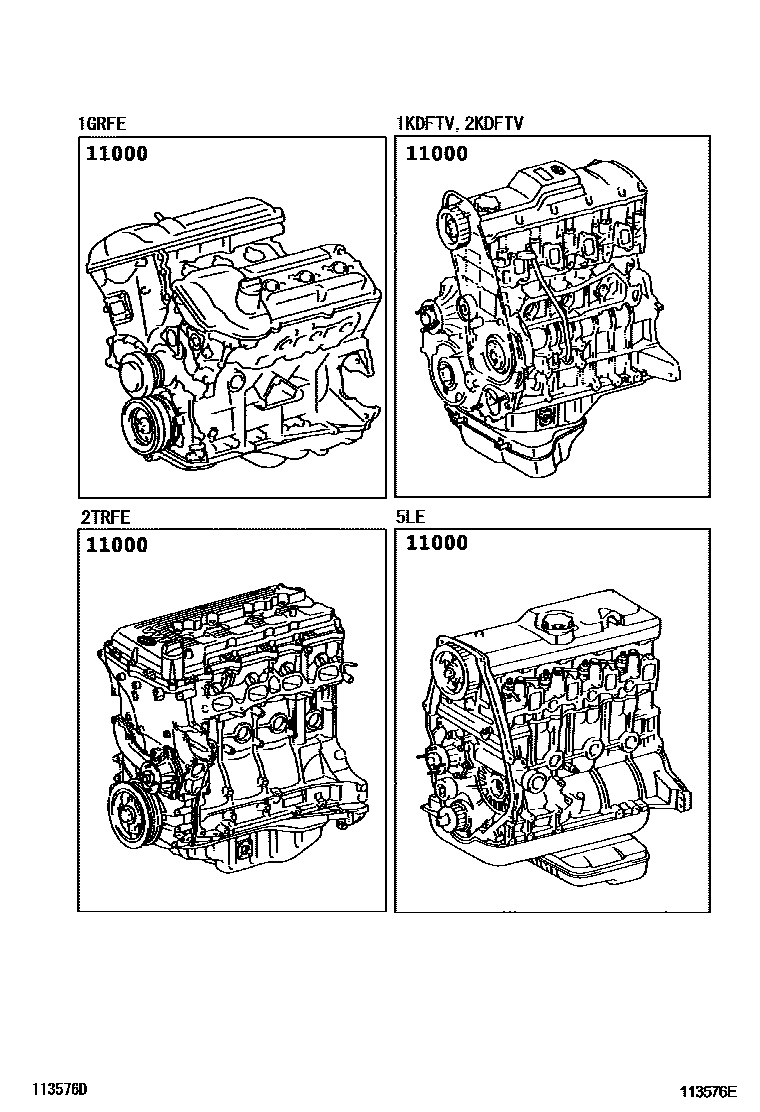 1GRFE

11000

1KDFTV, 2KDFTV

11000

2TRFE

11000

5LE

11000

113576D

113576E