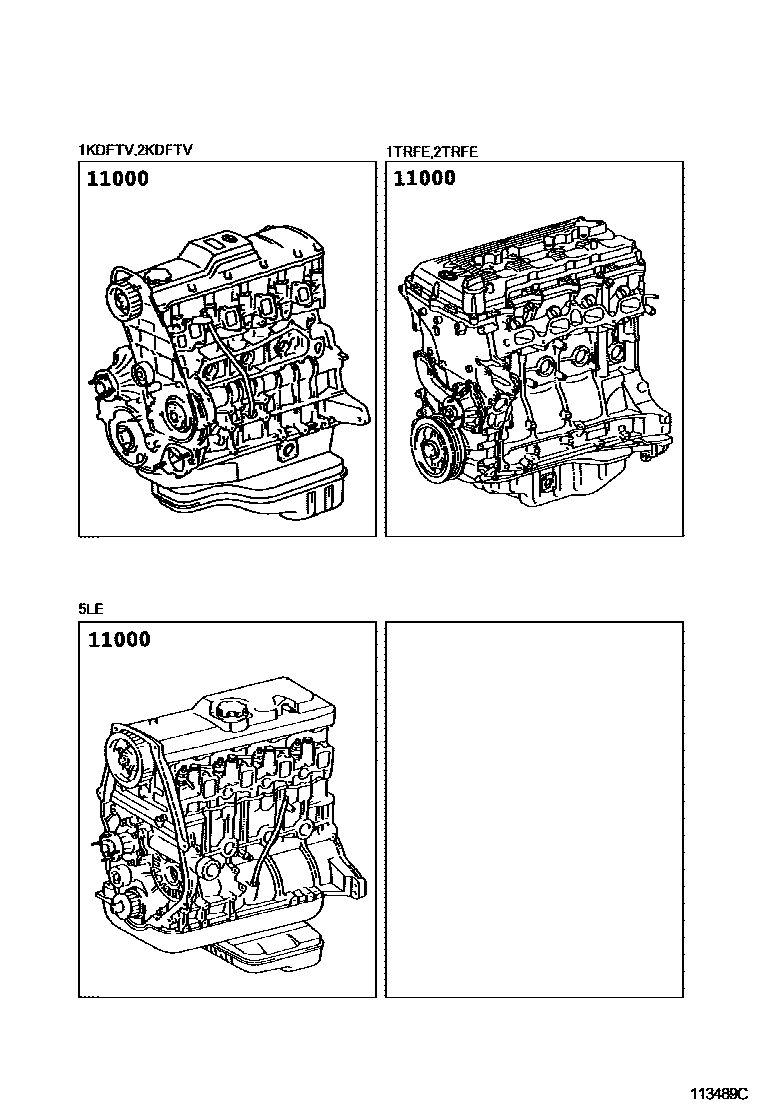 1KDFTV,2KDFTV

11000

1TRFE,2TRFE

11000

5LE

11000

113489C