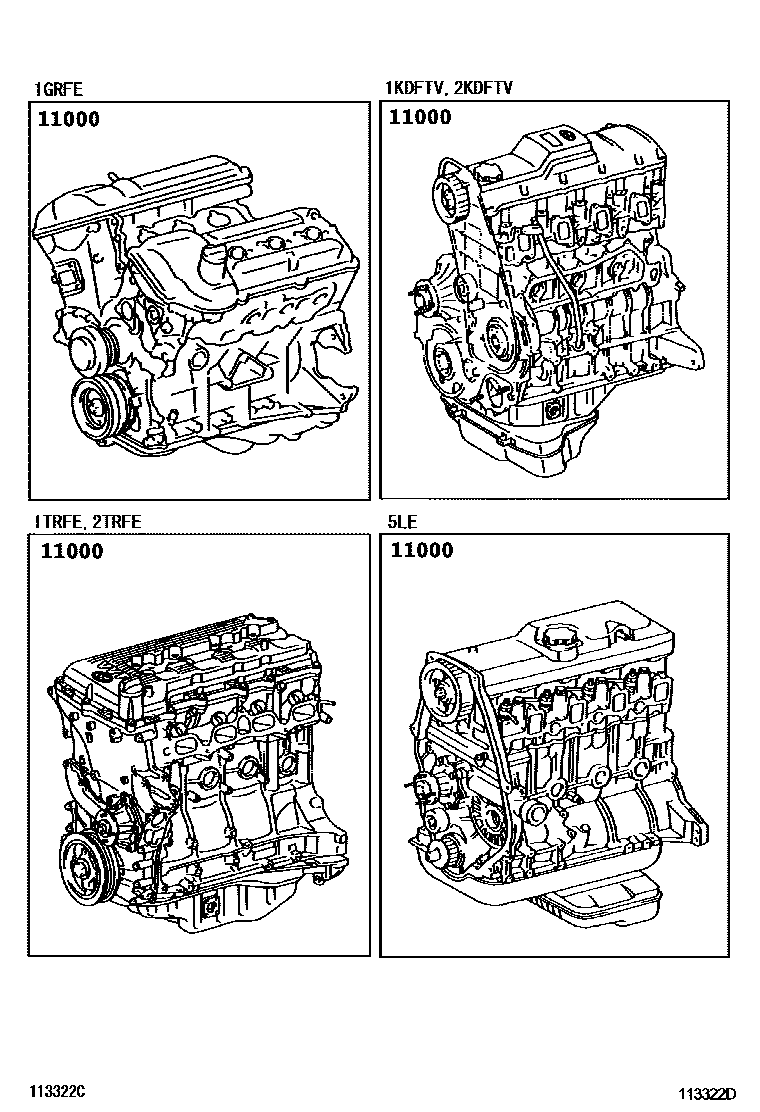 1GRFE

11000

1KDFTV, 2KDFTV

11000

1TRFE, 2TRFE

11000

5LE

11000

113322C

113322D