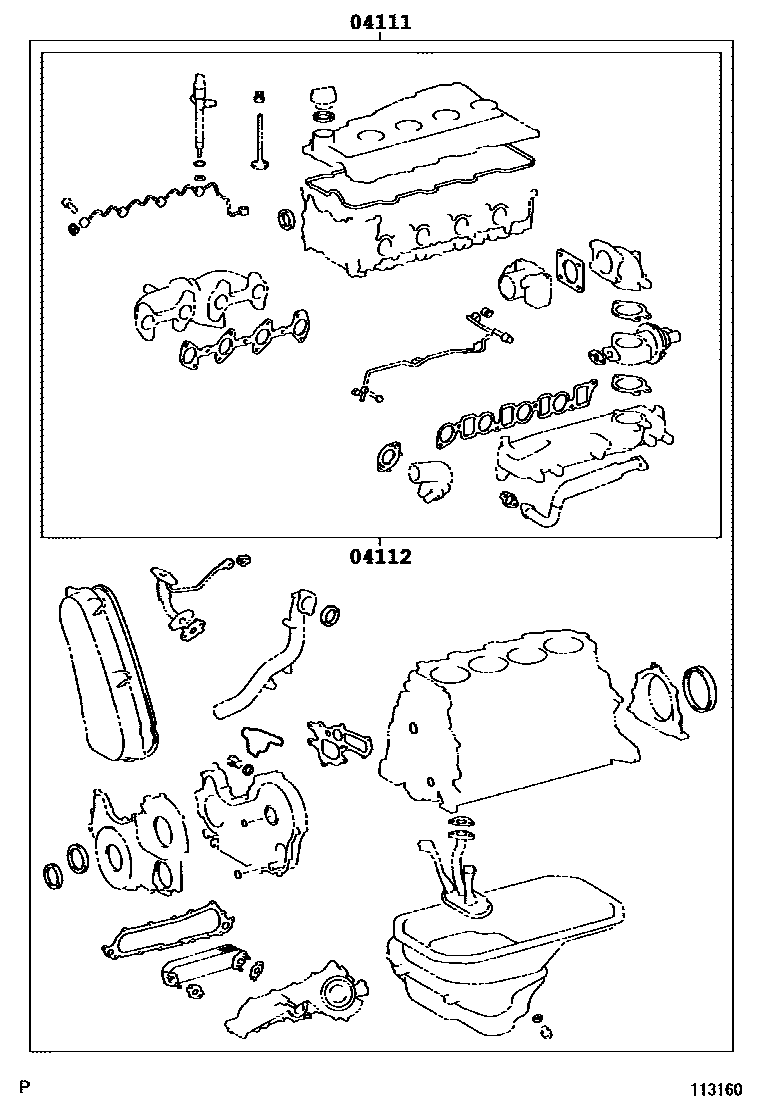 04111

04112

P

113160