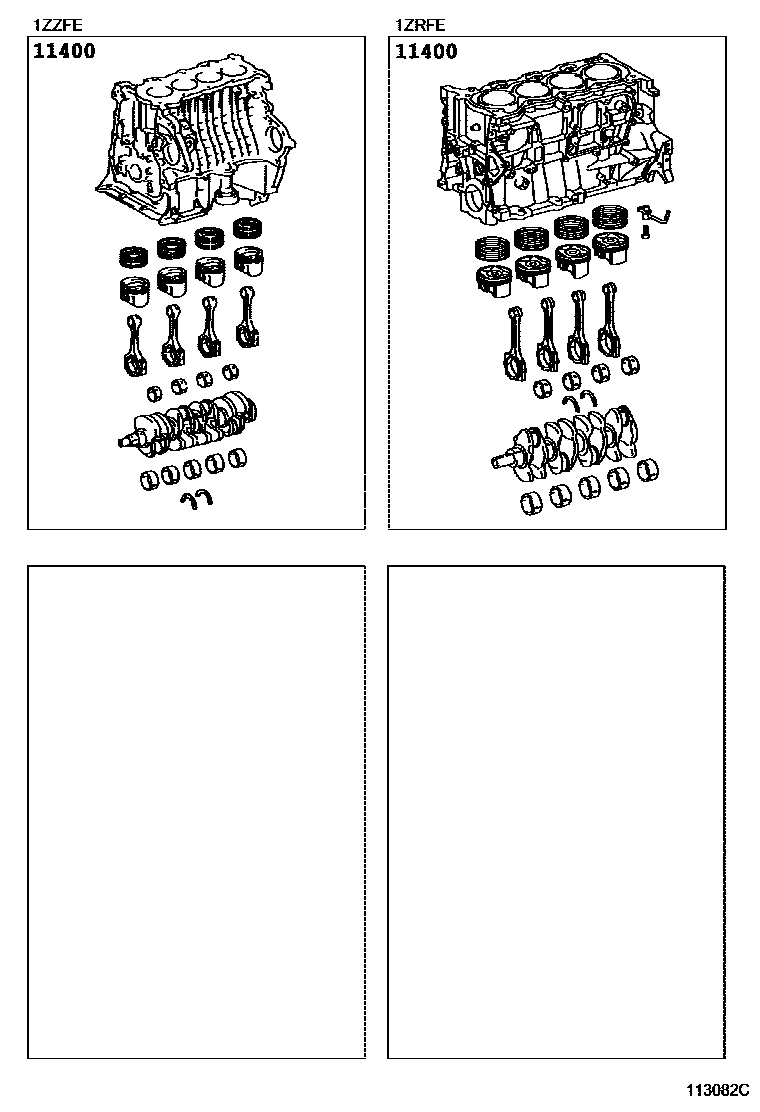 1ZZFE
11400

1ZRFE
11400

113082C