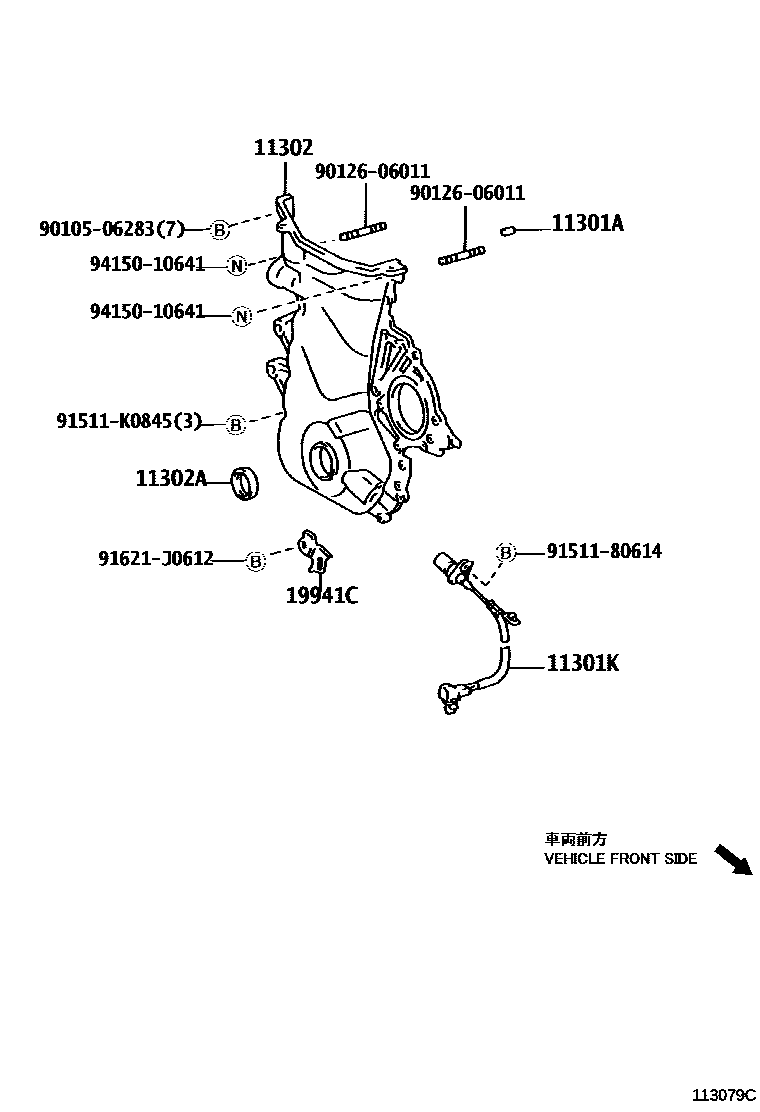 11302
90126-06011
90126-06011
90105-06283(7) B
11301A
94150-10641 N
94150-10641 N
91511-K0845(3) B
11302A
91621-J0612 B
19941C
B 91511-80614
11301K
車両前方
VEHICLE FRONT SIDE
113079C