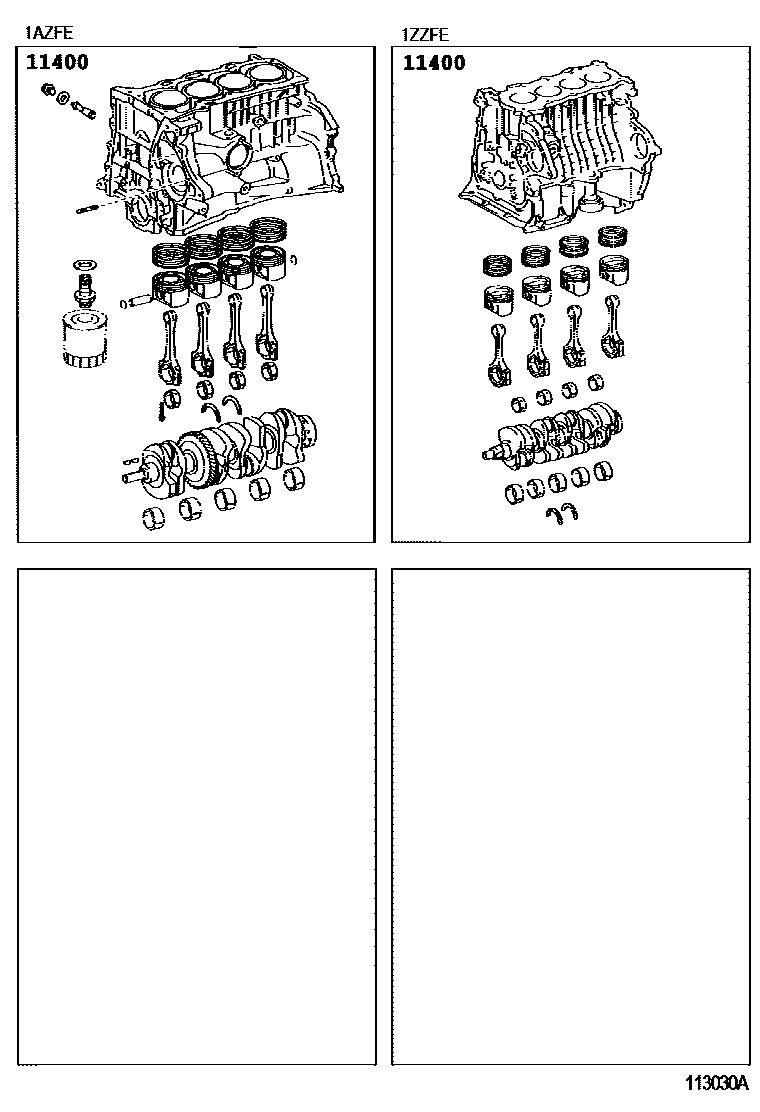 1AZFE

11400

1ZZFE

11400

113030A