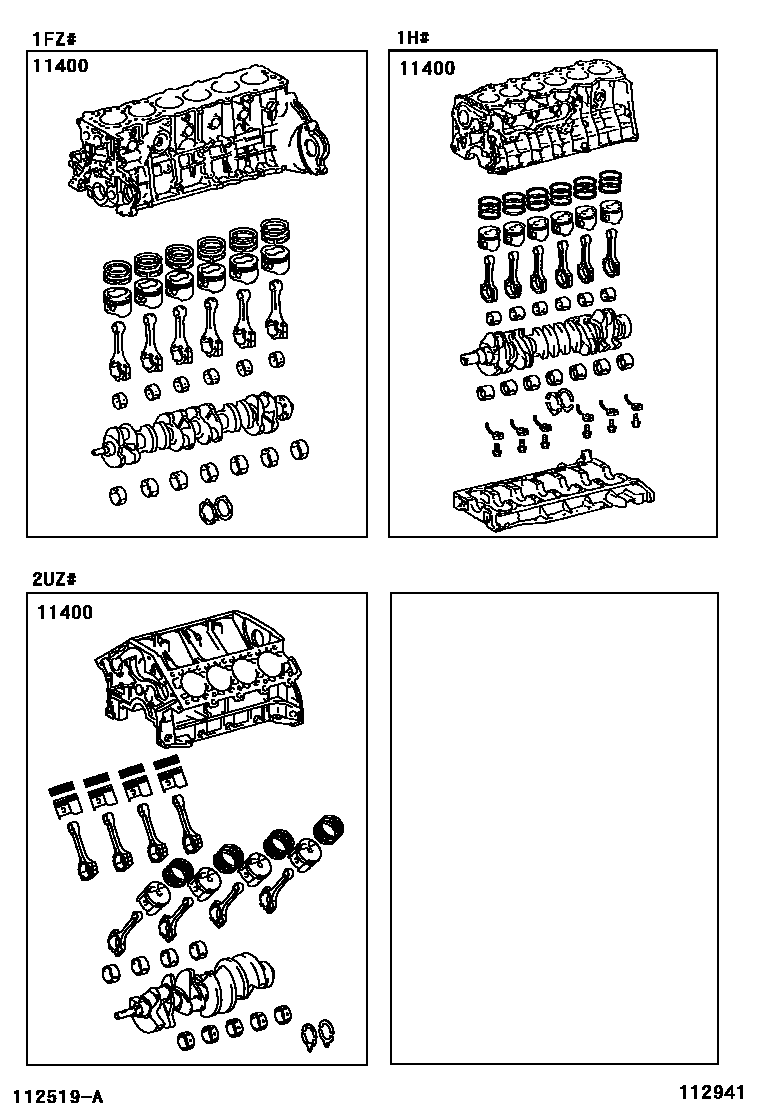 1FZ#
11400

1H#
11400

2UZ#
11400

112519-A

112941