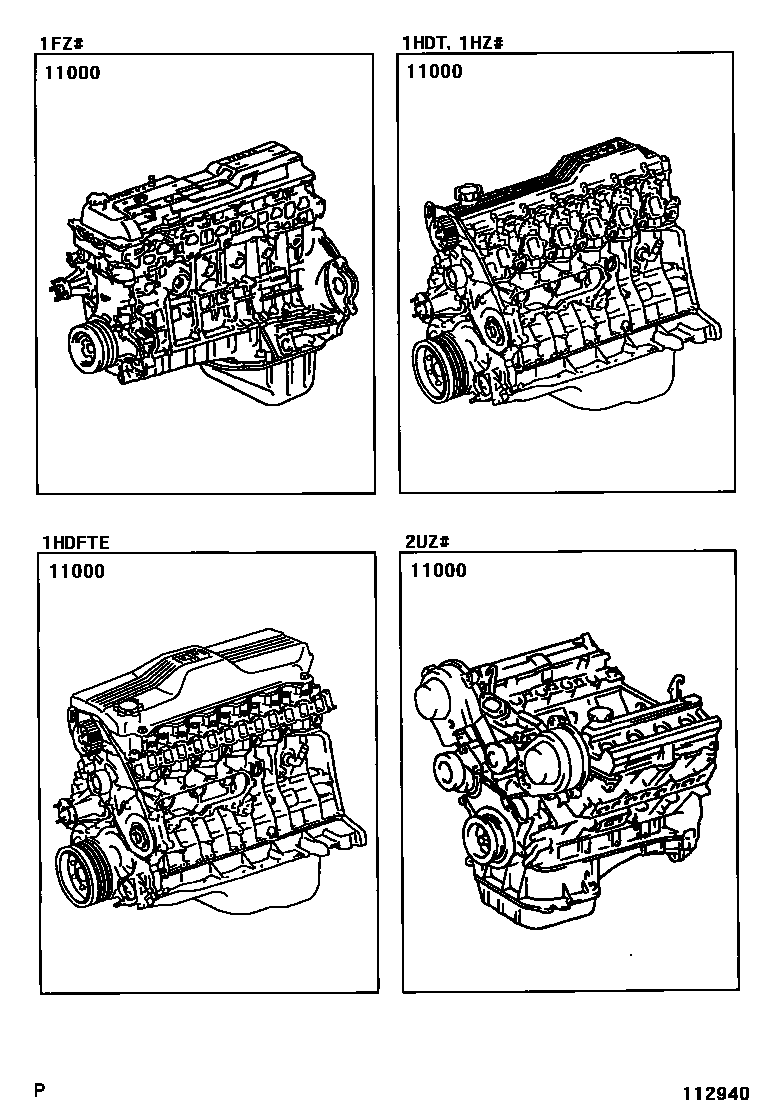 1FZ#

11000

1HDT, 1HZ#

11000

1HDFTE

11000

2UZ#

11000

P

112940