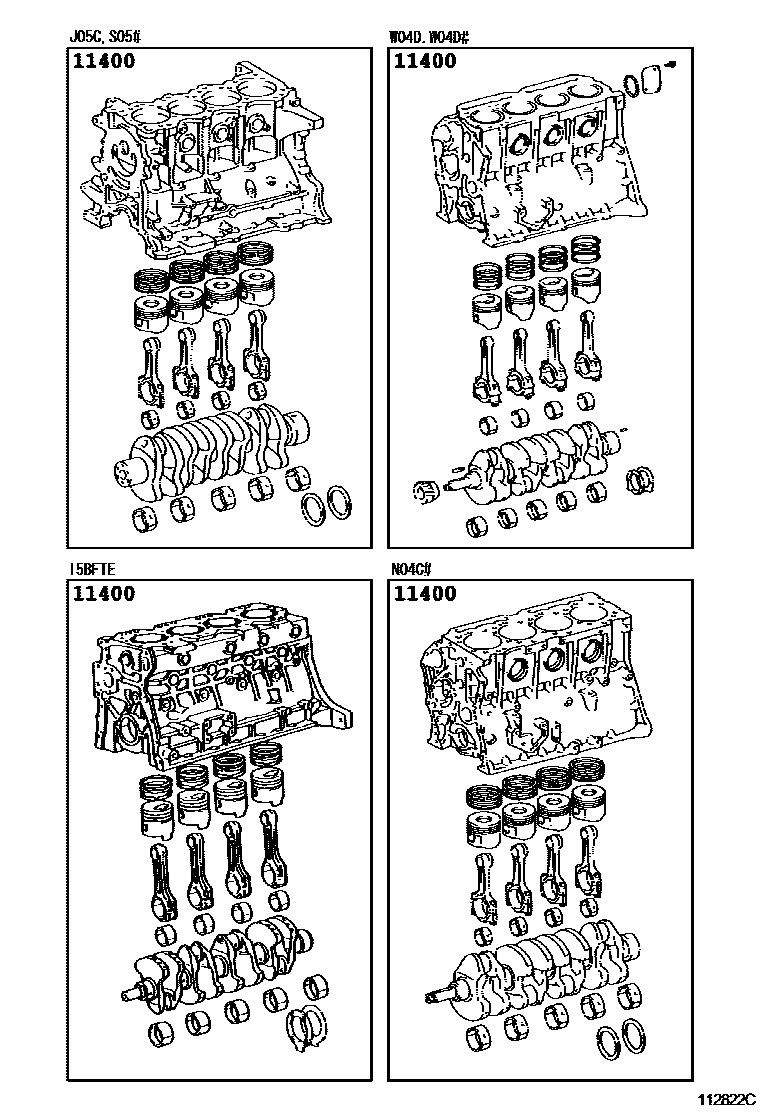 J05C, S05#
11400

W04D, W04D#
11400

15BFTE
11400

N04C#
11400

112822C