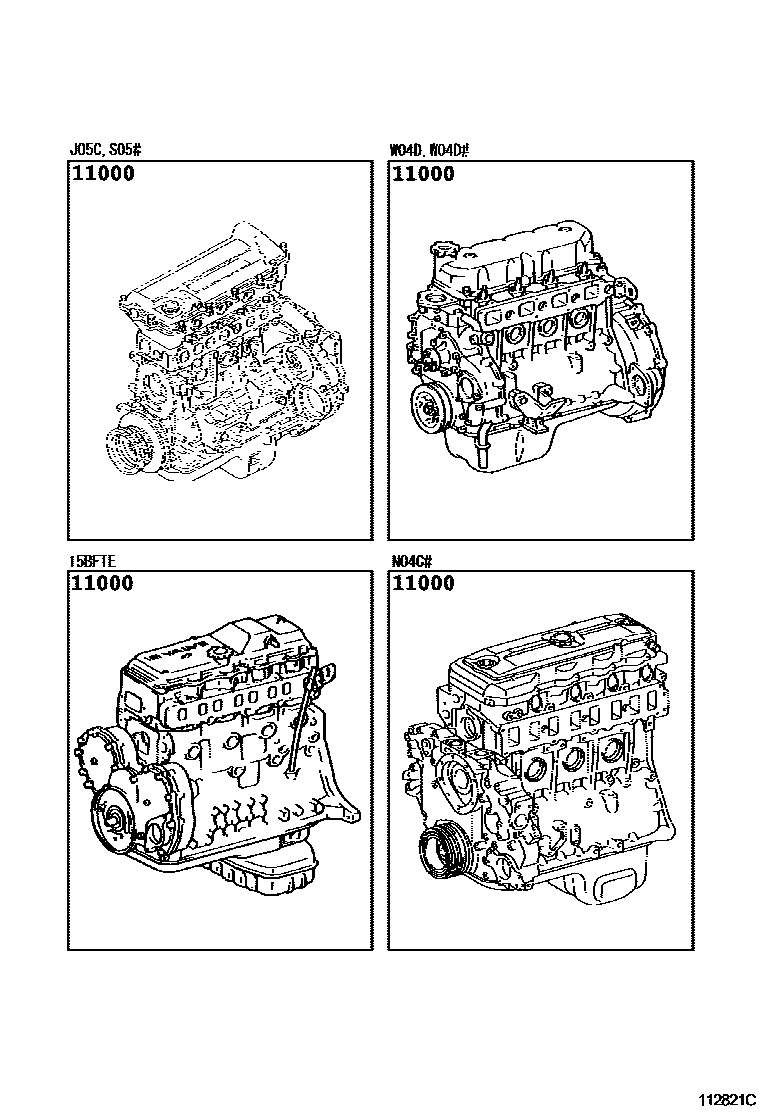 J05C, S05#
11000

W04D, W04D#
11000

15BFTE
11000

N04C#
11000

112821C