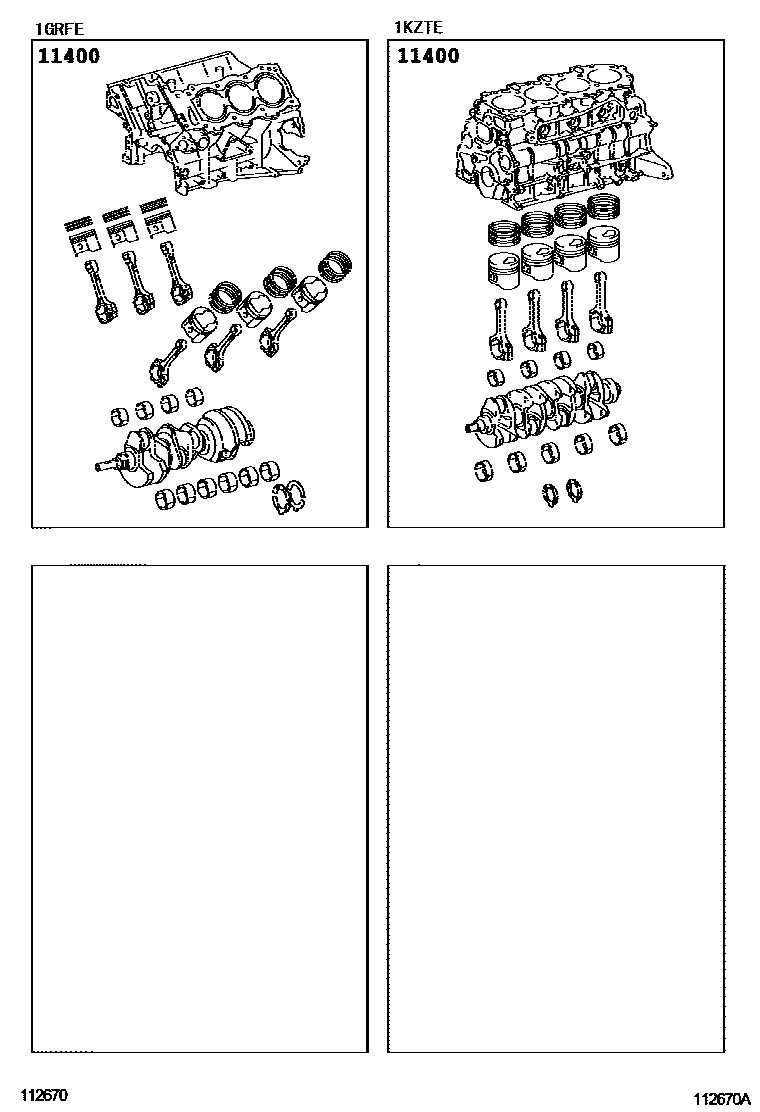 1GRFE

11400

1KZTE

11400

112670

112670A