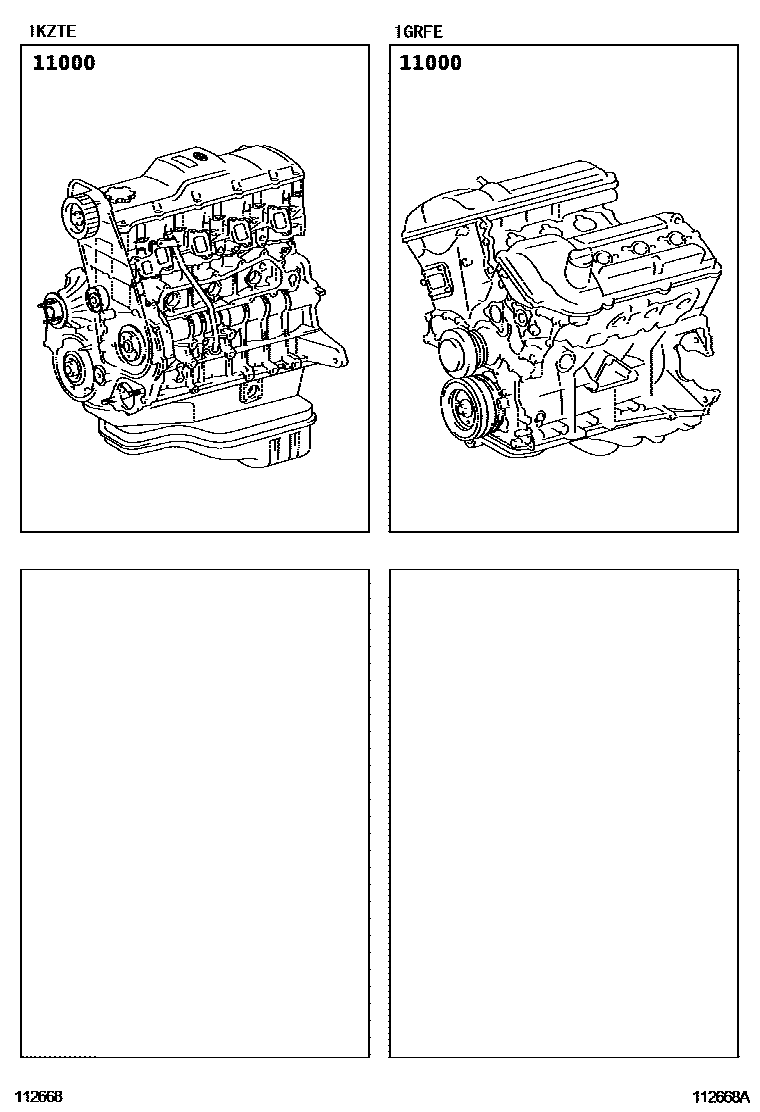 1KZTE

11000

1GRFE

11000

112668

112668A