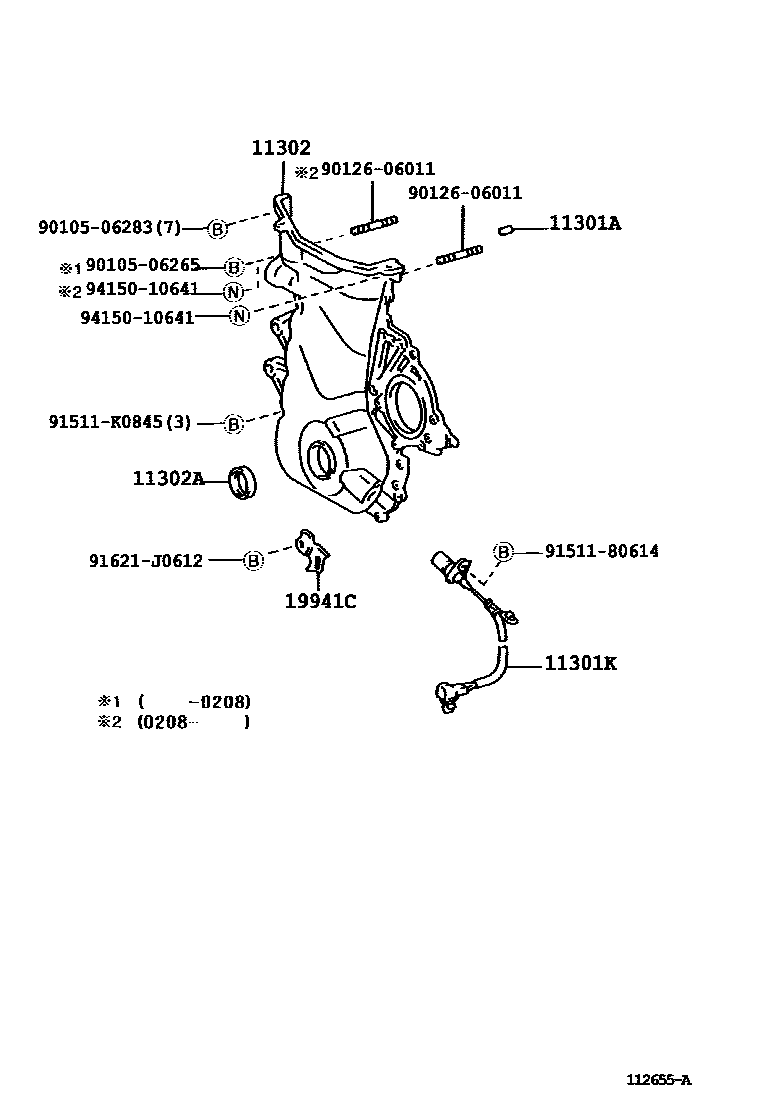 11302
※2 90126-06011
90126-06011
90105-06283(7) B
11301A
※1 90105-06265 B
※2 94150-10641 N
94150-10641 N
91511-K0845(3) B
11302A
91621-J0612 B
19941C
B 91511-80614
11301K
※1 ( -0208)
※2 (0208- )
112655-A