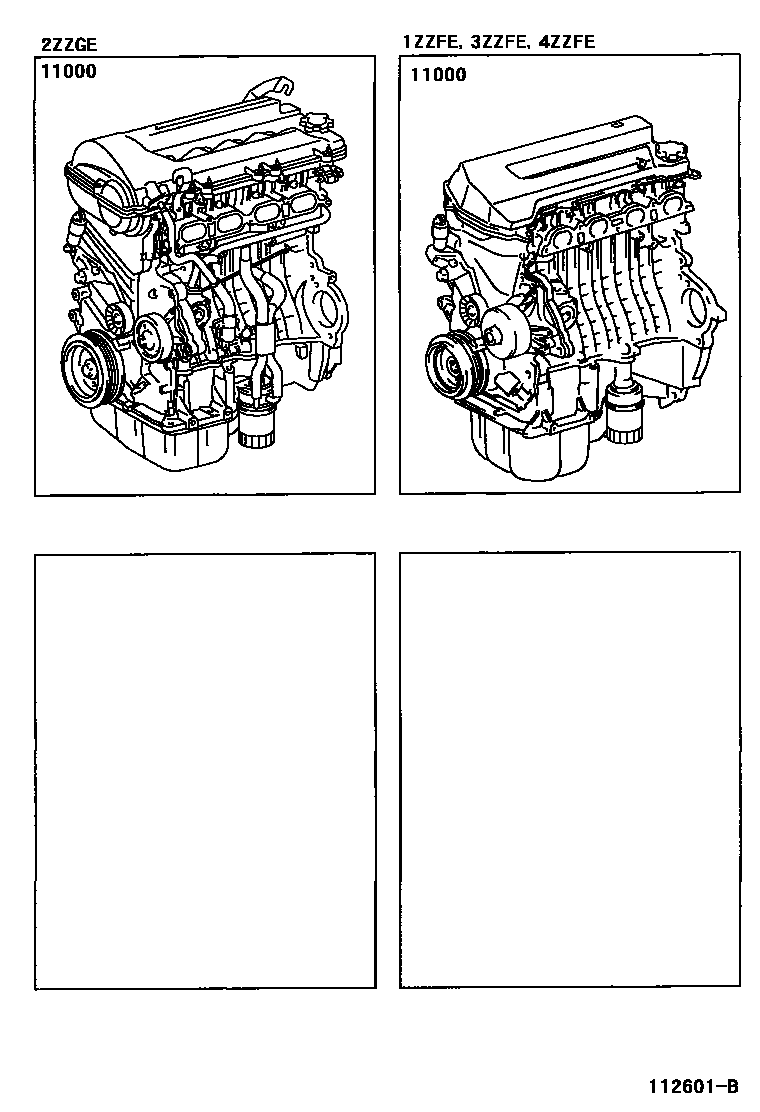 2ZZGE

11000

1ZZFE, 3ZZFE, 4ZZFE

11000

112601-B