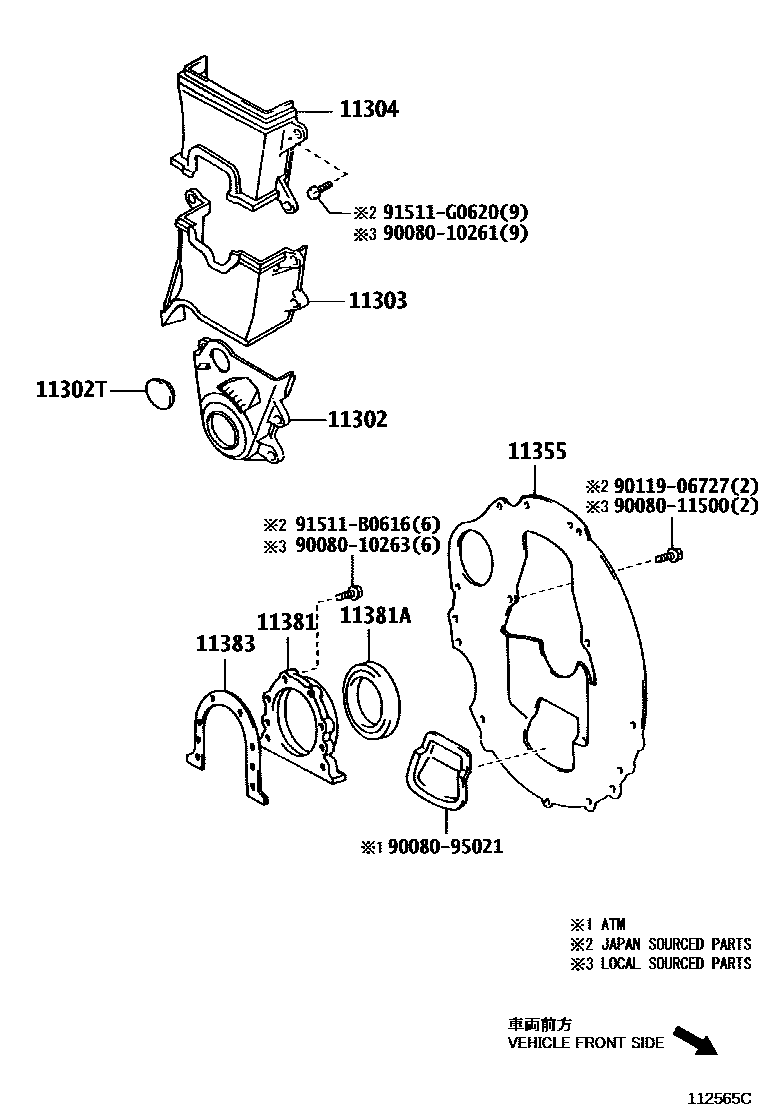 11304

※2 91511-G0620(9)
※3 90080-10261(9)

11303

11302T

11302

11355

※2 90119-06727(2)
※3 90080-11500(2)

※2 91511-B0616(6)
※3 90080-10263(6)

11381

11381A

11383

※1 90080-95021

※1 ATM
※2 JAPAN SOURCED PARTS
※3 LOCAL SOURCED PARTS

車両前方
VEHICLE FRONT SIDE

112565C