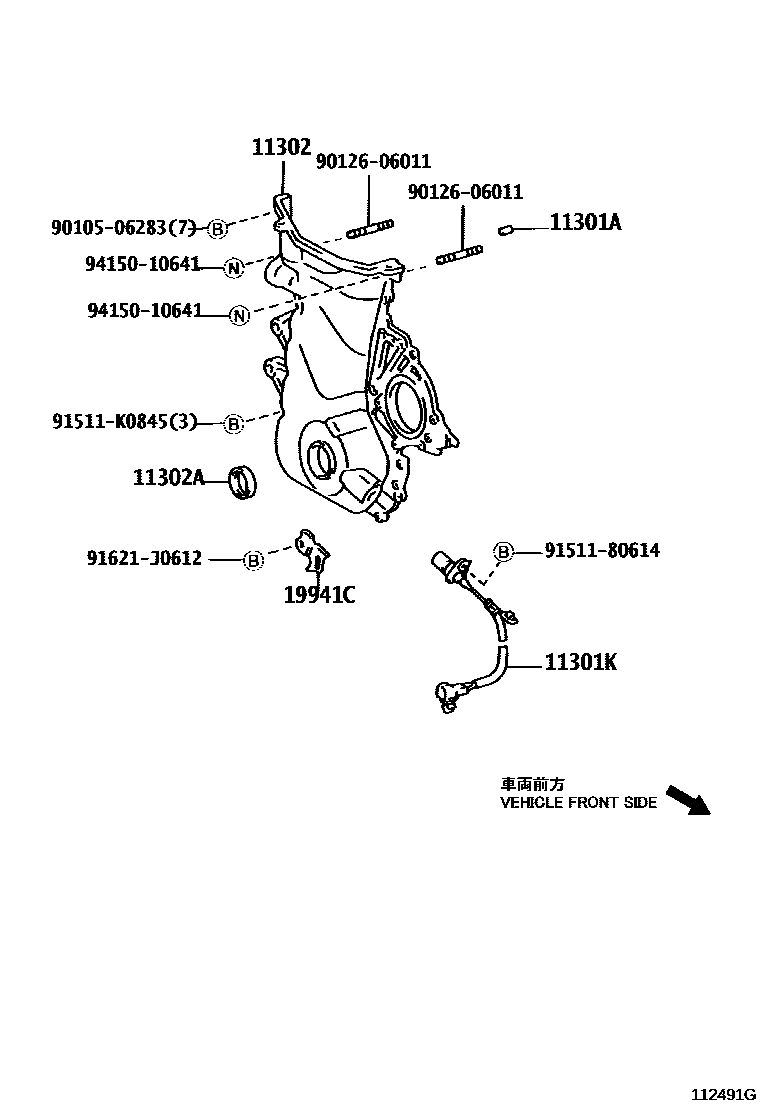 11302
90126-06011
90126-06011
90105-06283(7) B
11301A
94150-10641 N
94150-10641 N
91511-K0845(3) B
11302A
91621-J0612 B
19941C
B 91511-80614
11301K
車両前方
VEHICLE FRONT SIDE
112491G