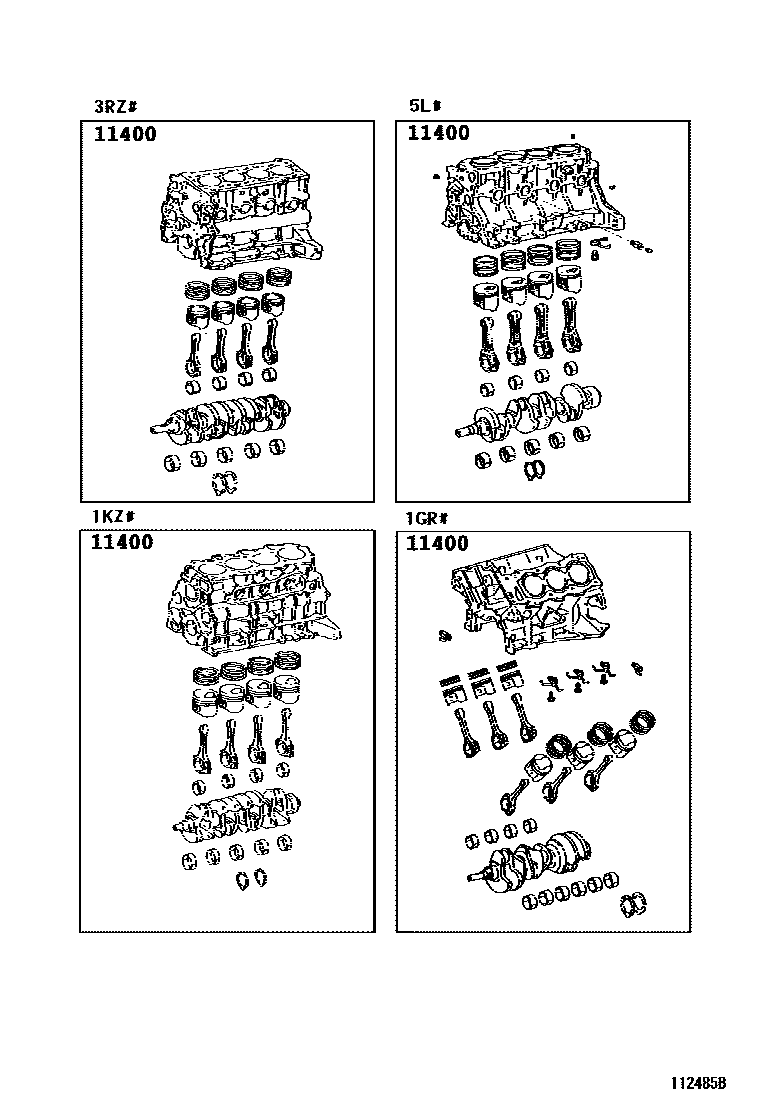 3RZ#

11400

5L#

11400

1KZ#

11400

1GR#

11400

112485B