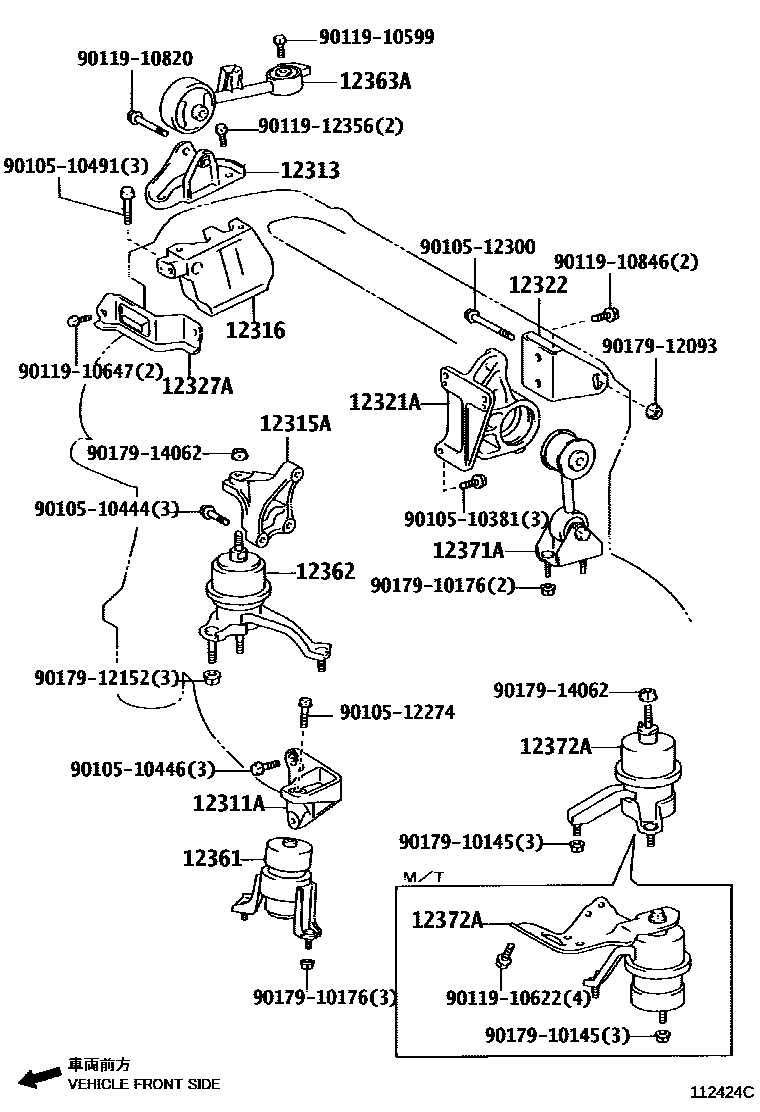 90119-10599
90119-10820
12363A
90119-12356(2)
90105-10491(3)
12313
90105-12300
90119-10846(2)
12322
12316
90179-12093
90119-10647(2)
12327A
12321A
12315A
90179-14062
90105-10444(3)
90105-10381(3)
12371A
12362
90179-10176(2)
90179-12152(3)
90179-14062
90105-12274
12372A
90105-10446(3)
12311A
90179-10145(3)
12361
M/T
12372A
90119-10622(4)
90179-10176(3)
90179-10145(3)
車両前方
VEHICLE FRONT SIDE
112424C