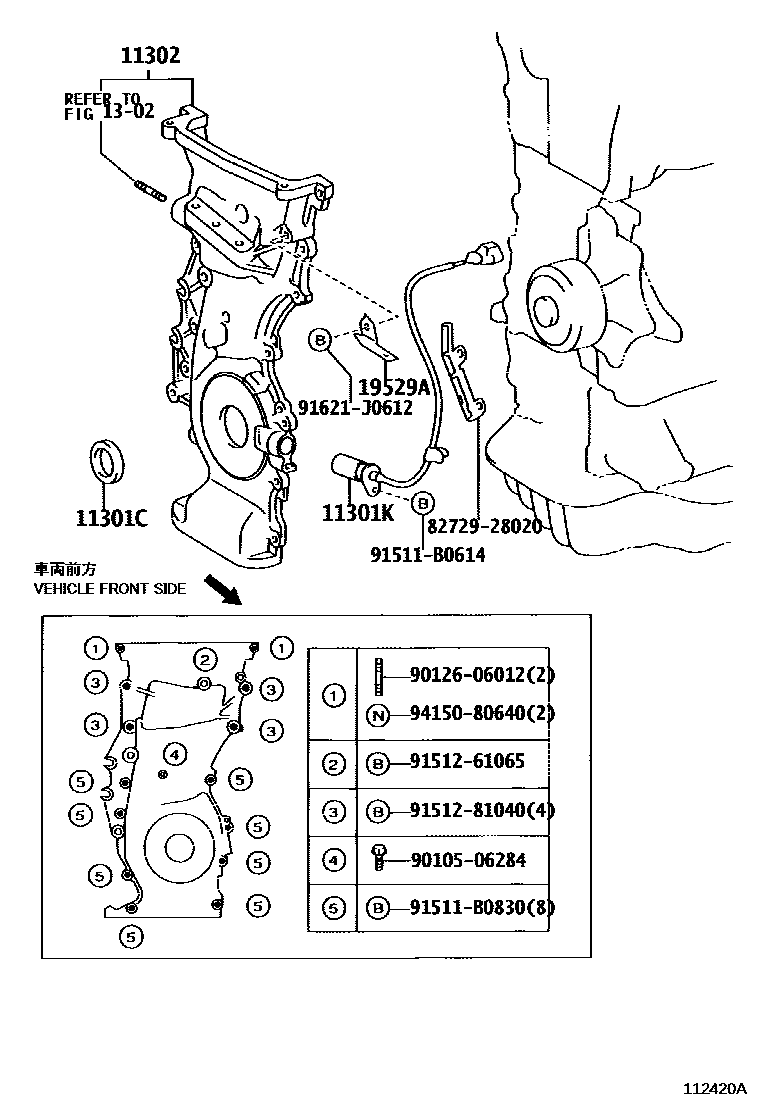 11302
REFER TO
FIG 13-02
B
19529A
91621-J0612
11301C
11301K
B
82729-28020
91511-B0614
車両前方
VEHICLE FRONT SIDE
1
1
2
3
3
3
3
4
5
5
5
5
5
5
5
5

| | |
|---|---|
| 1 | 90126-06012(2) N 94150-80640(2) |
| 2 | B 91512-61065 |
| 3 | B 91512-81040(4) |
| 4 | 90105-06284 |
| 5 | B 91511-B0830(8) |

112420A