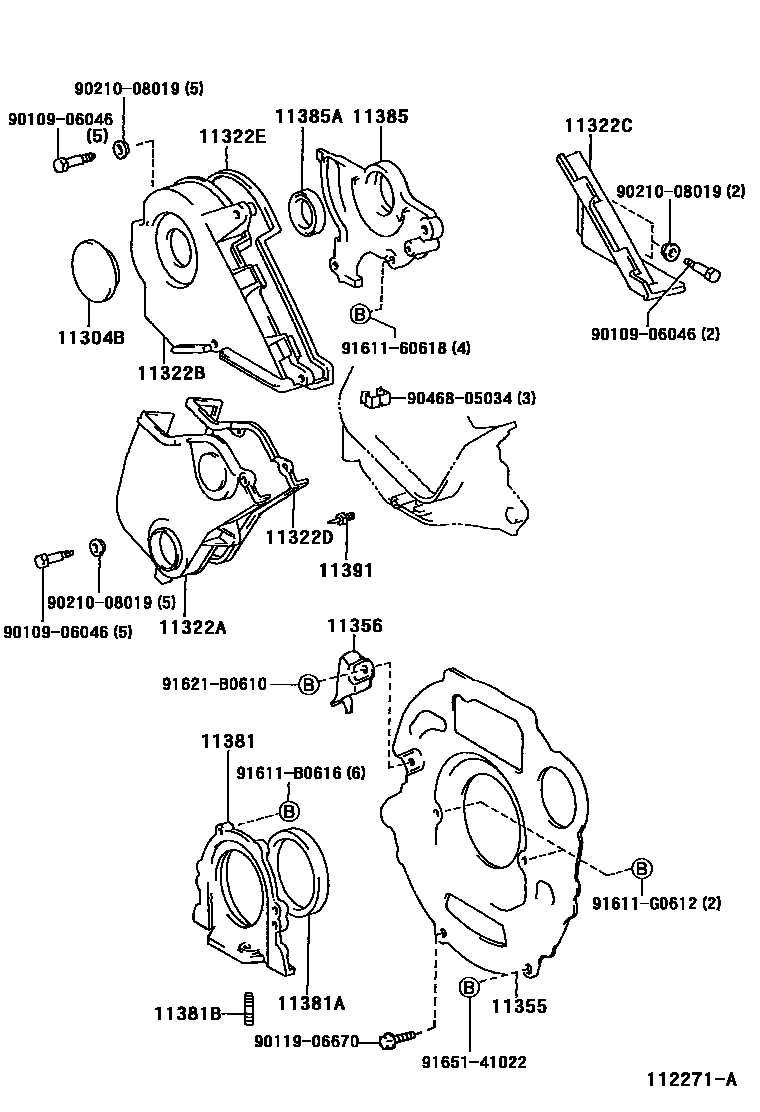 90210-08019 (5)
90109-06046 (5)
11322E
11385A 11385
11322C
90210-08019 (2)
90109-06046 (2)
11304B
11322B
B
91611-60618 (4)
90468-05034 (3)
11322D
11391
90210-08019 (5)
90109-06046 (5)
11322A
11356
91621-B0610 B
11381
91611-B0616 (6)
B
B
91611-G0612 (2)
11381B
11381A
B
11355
90119-06670
91651-41022
112271-A